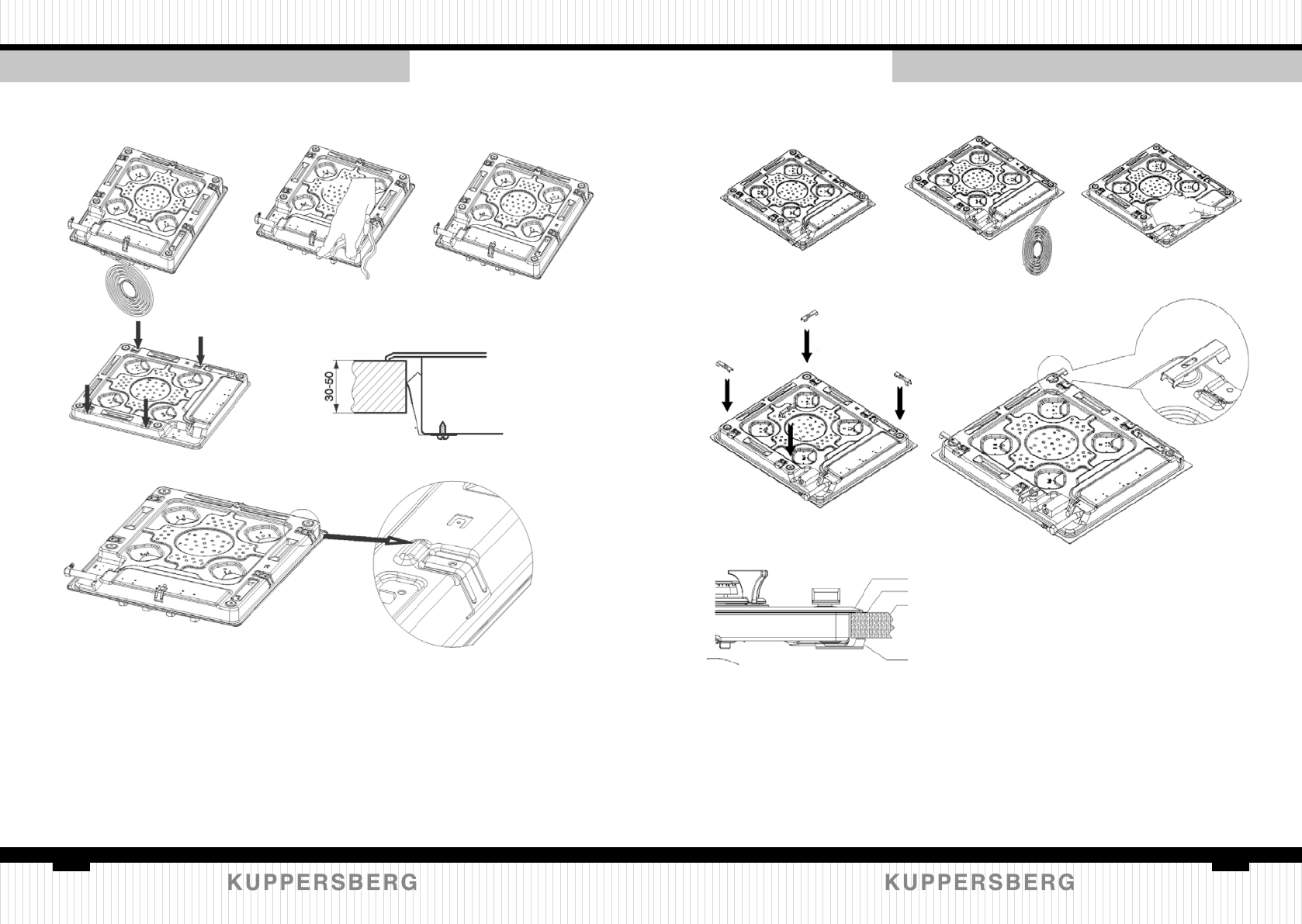 30-50

KUPPERSBERG

KUPPERSBERG