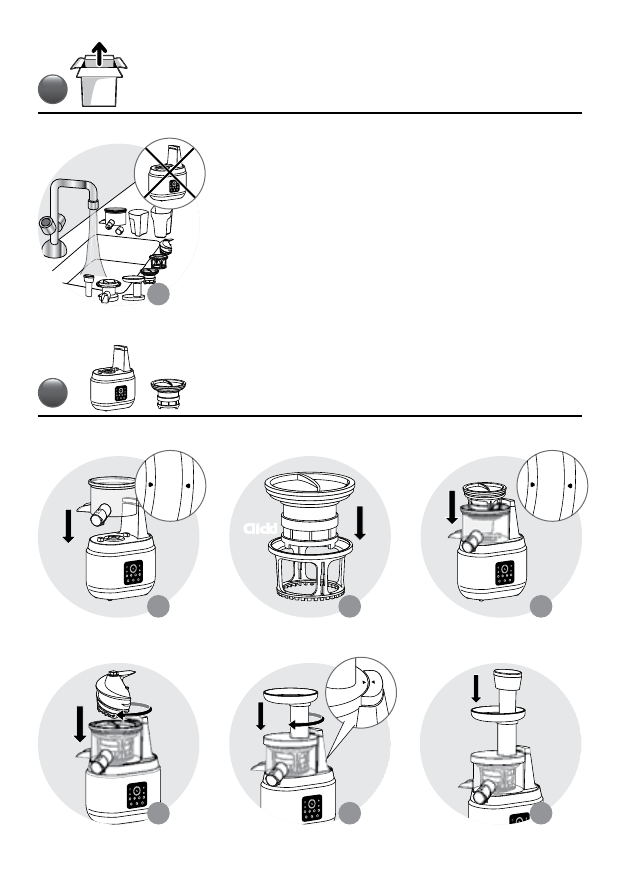 Click!