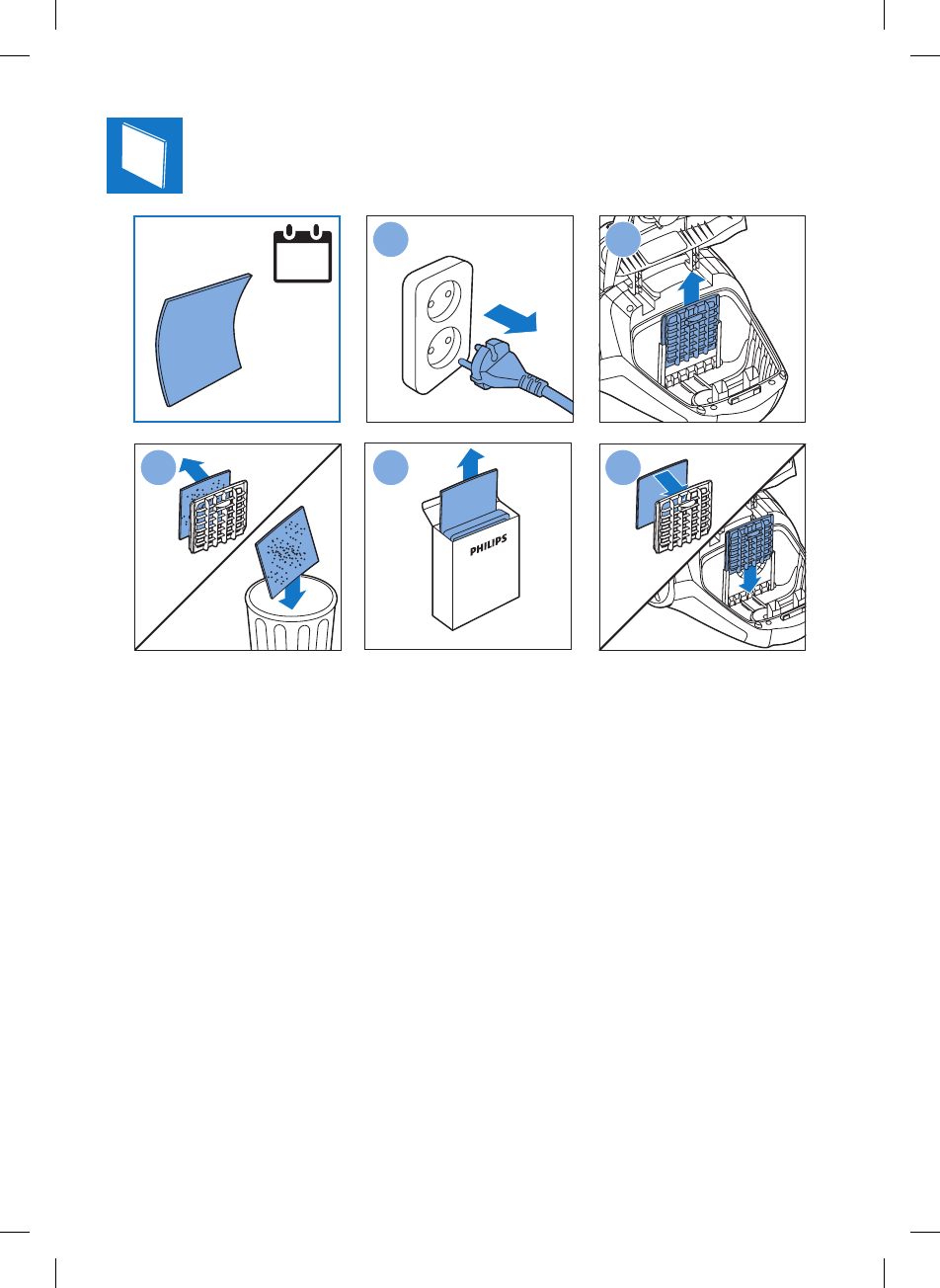 PHILIPS