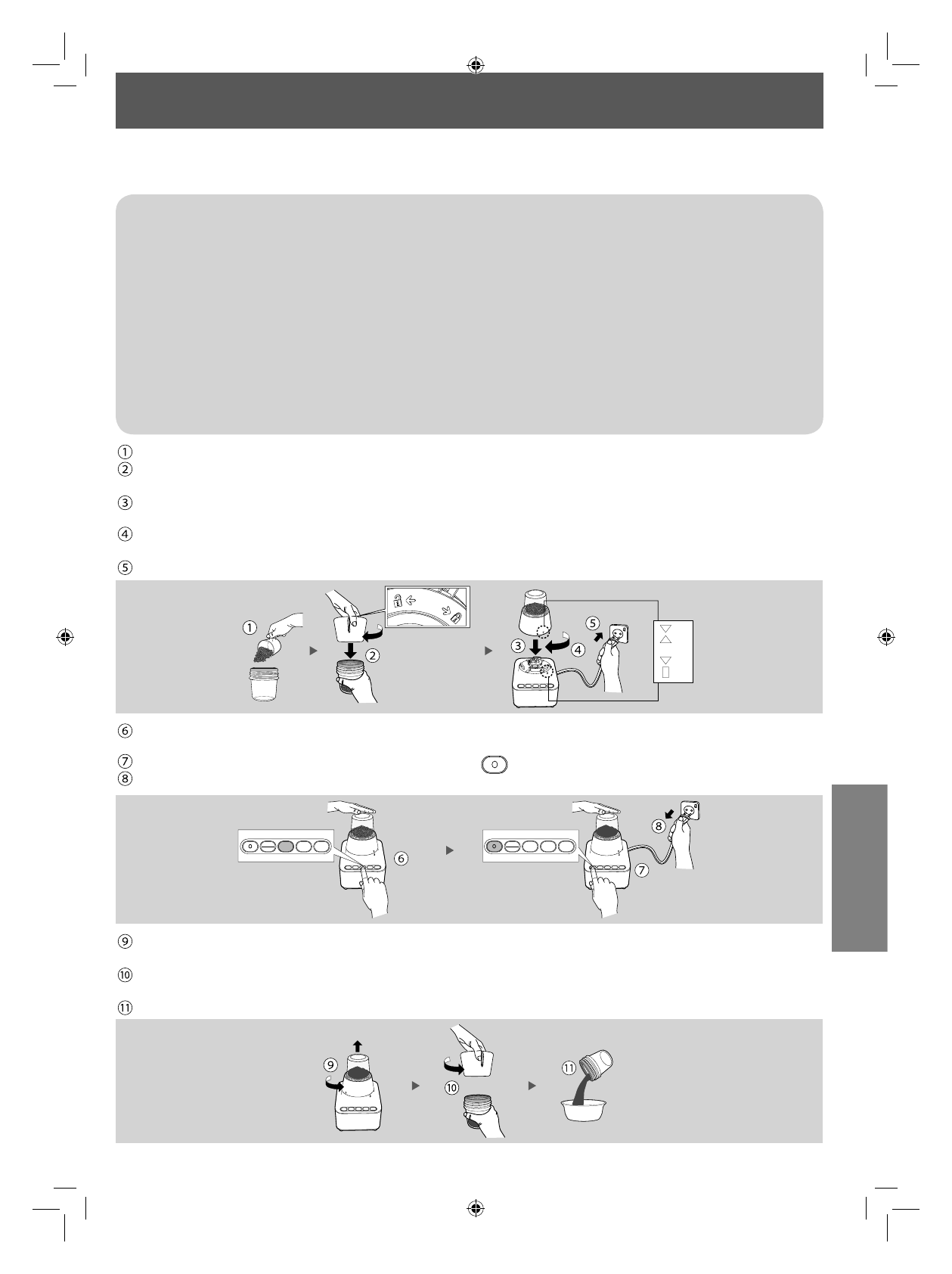 ①
②

③

④

⑤

① ② ③ ④ ⑤

⑥

⑦ O
⑧

O ⑥ O ⑦ ⑧

⑨

⑩

⑪

⑨ ⑩ ⑪