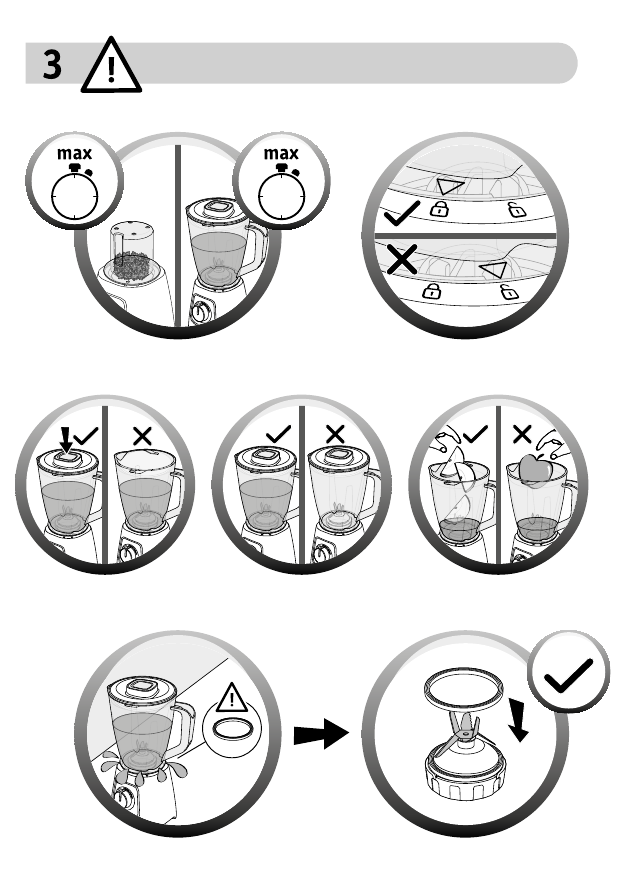 3

max

max