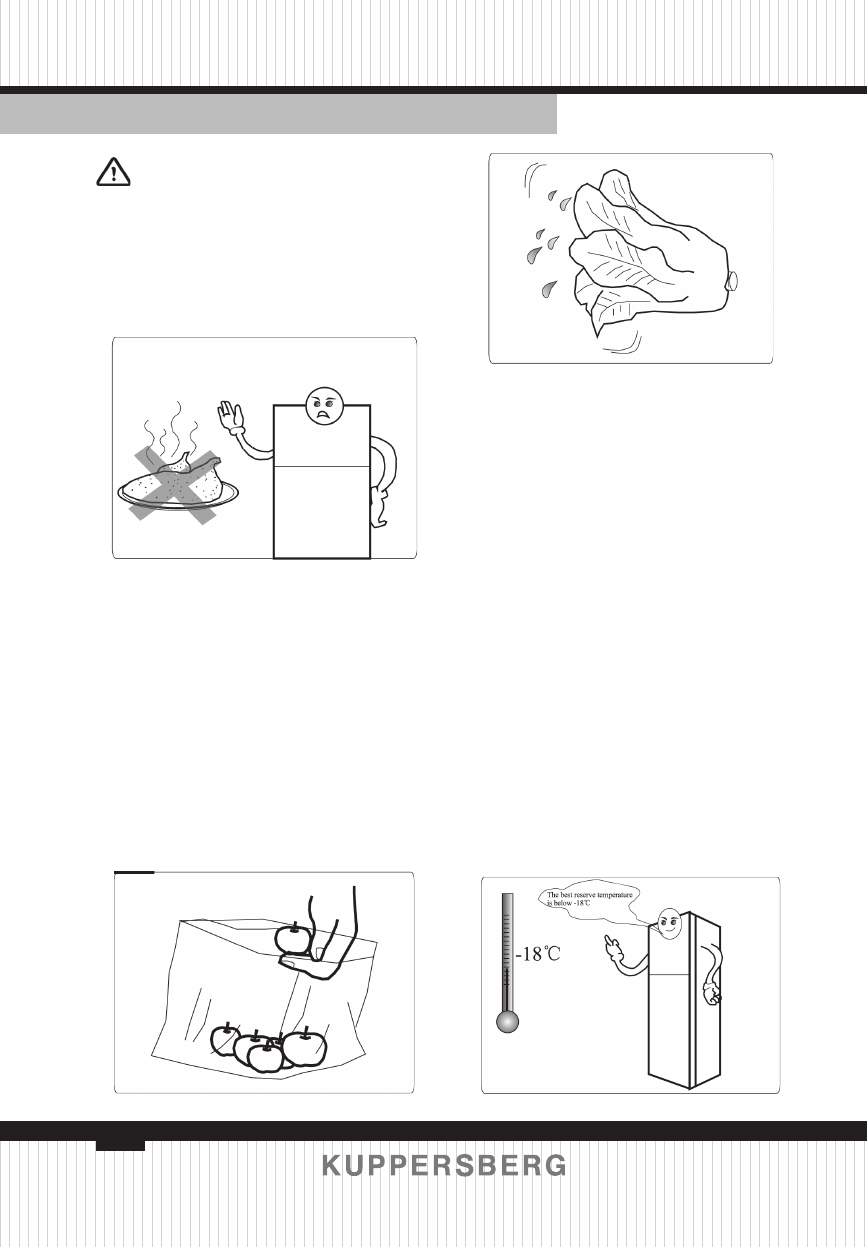 The best reserve temperature is below -18℃

-18℃

KUPPERSBERG