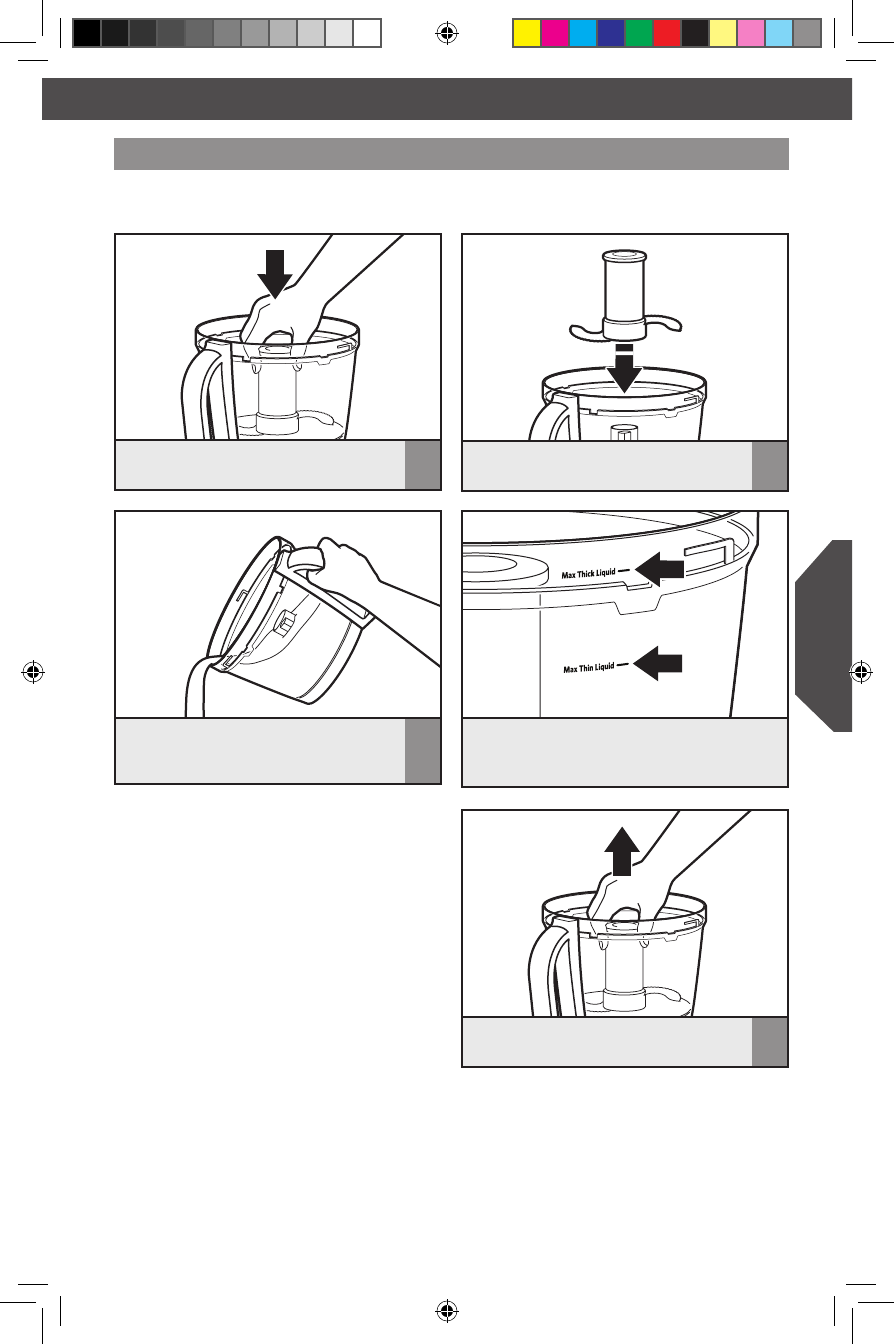 Max Thick Liquid

Max Thin Liquid