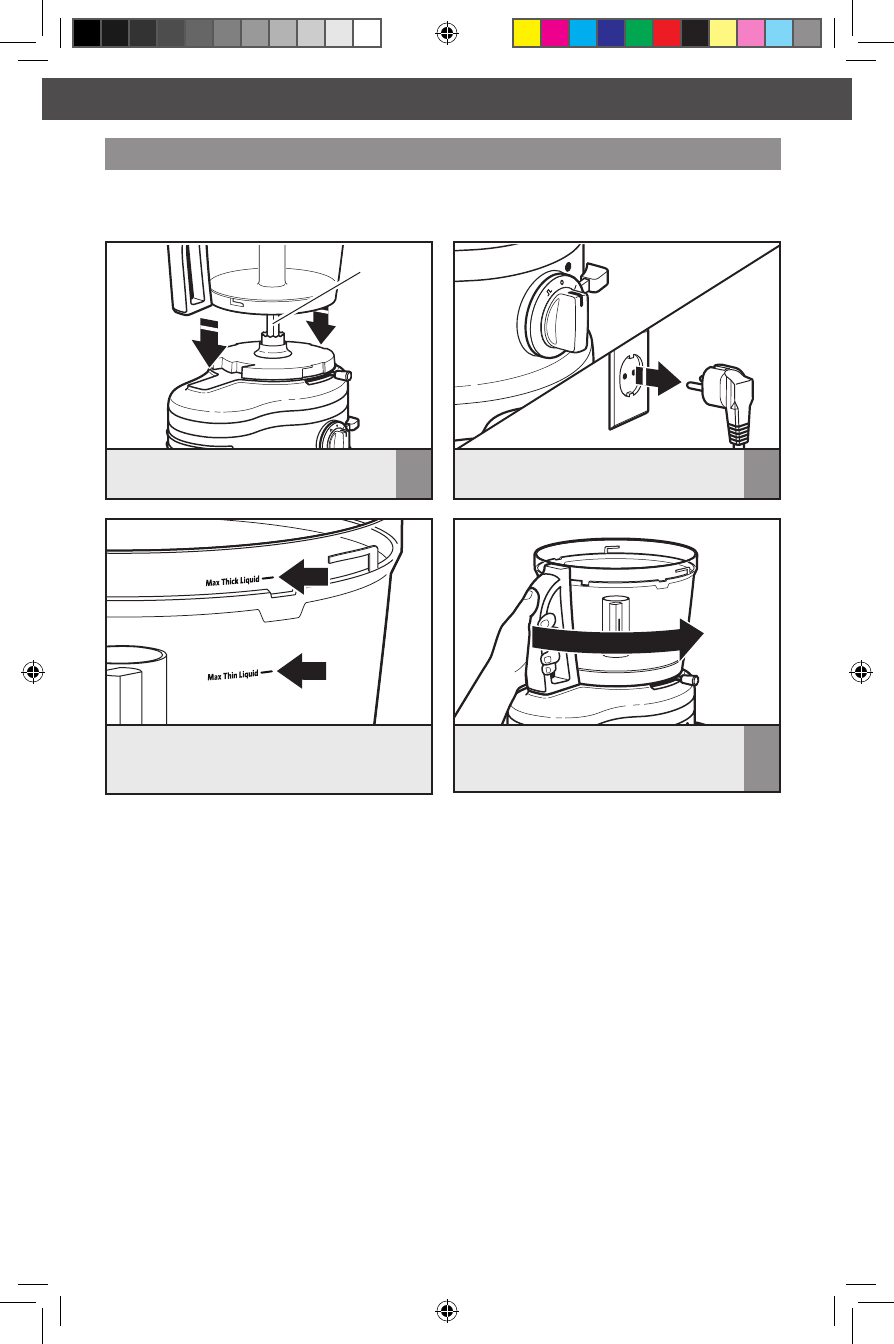 Max Thick Liquid

Max Thin Liquid