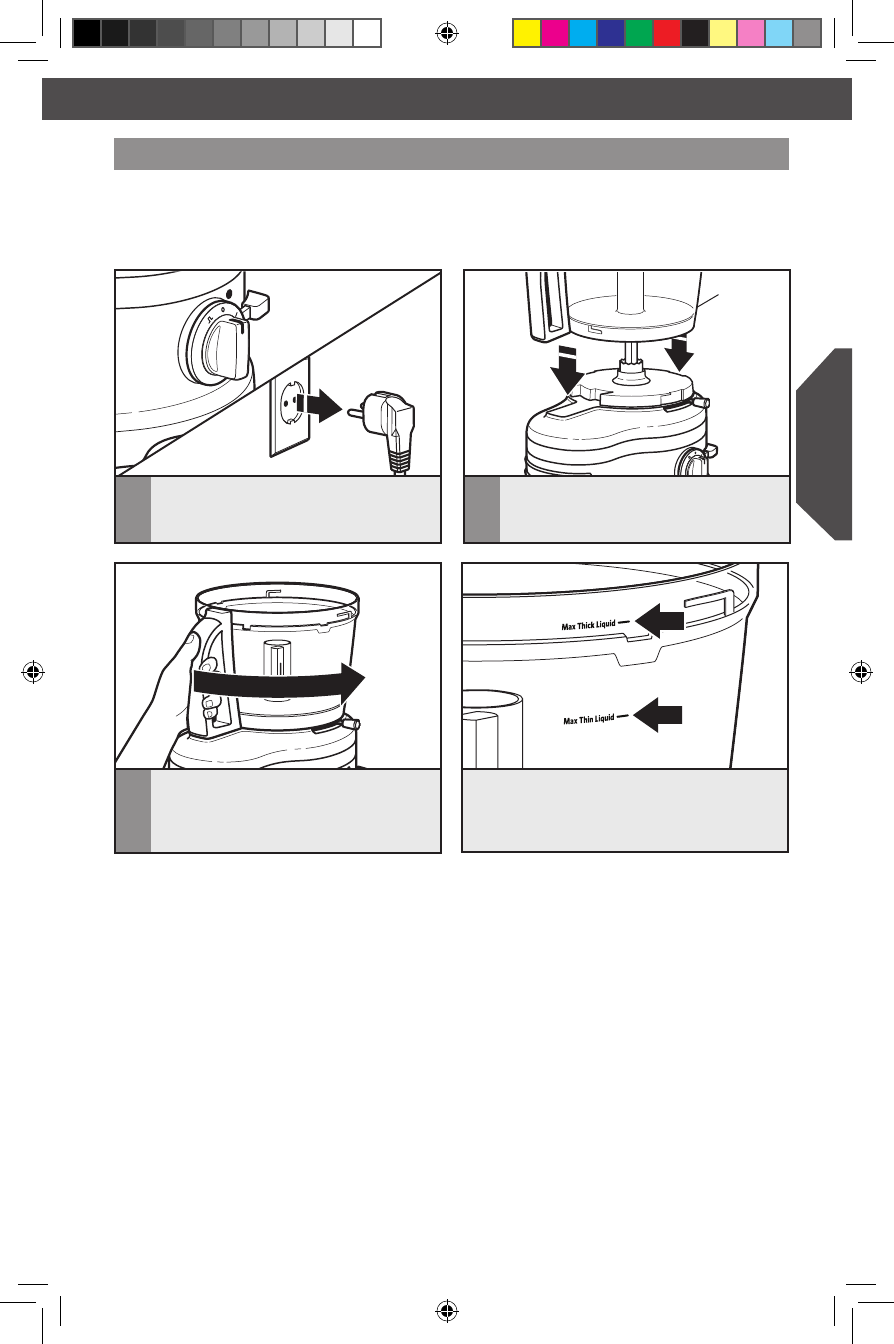 Max Thick Liquid

Max Thin Liquid