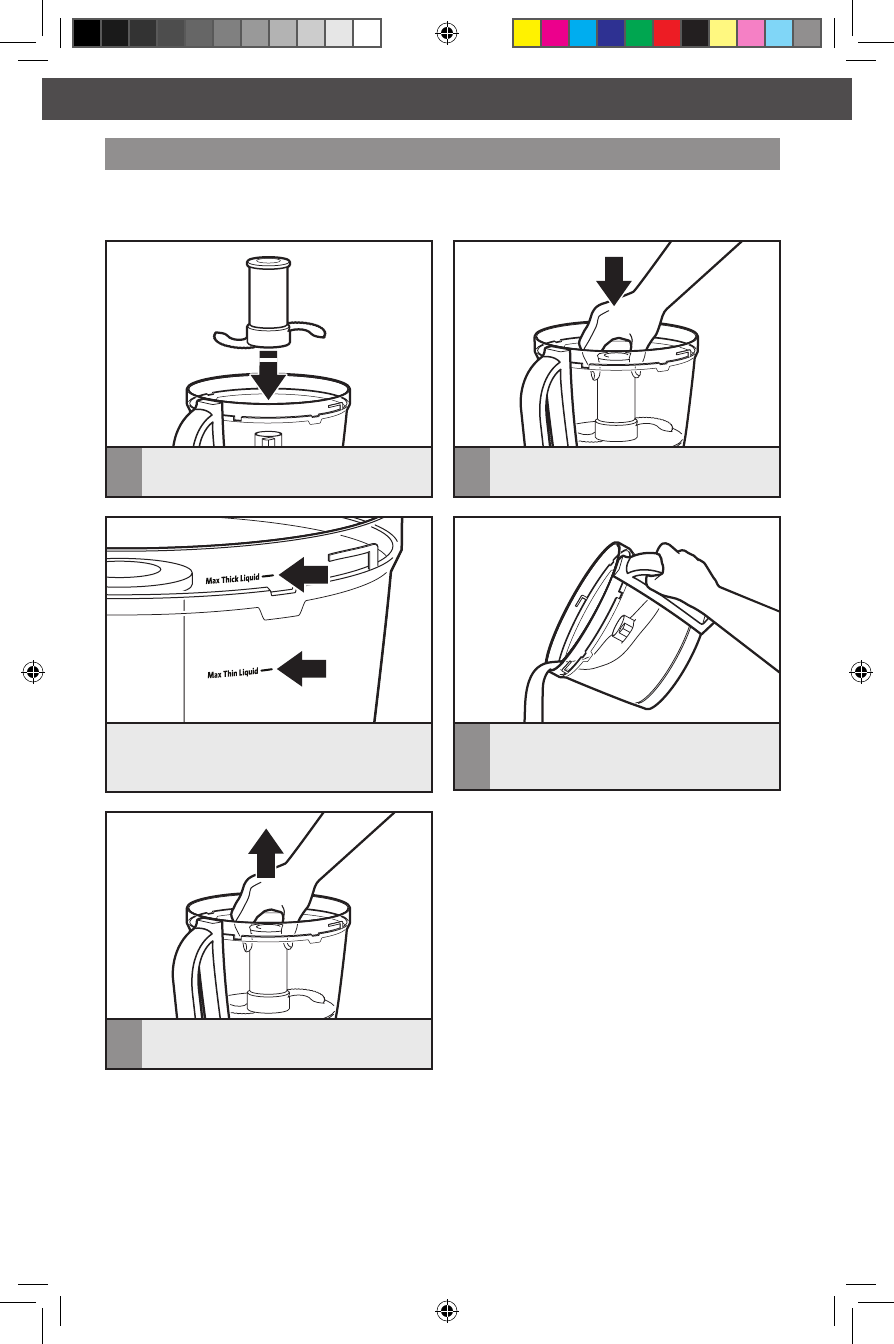 Max Thick Liquid

Max Thin Liquid