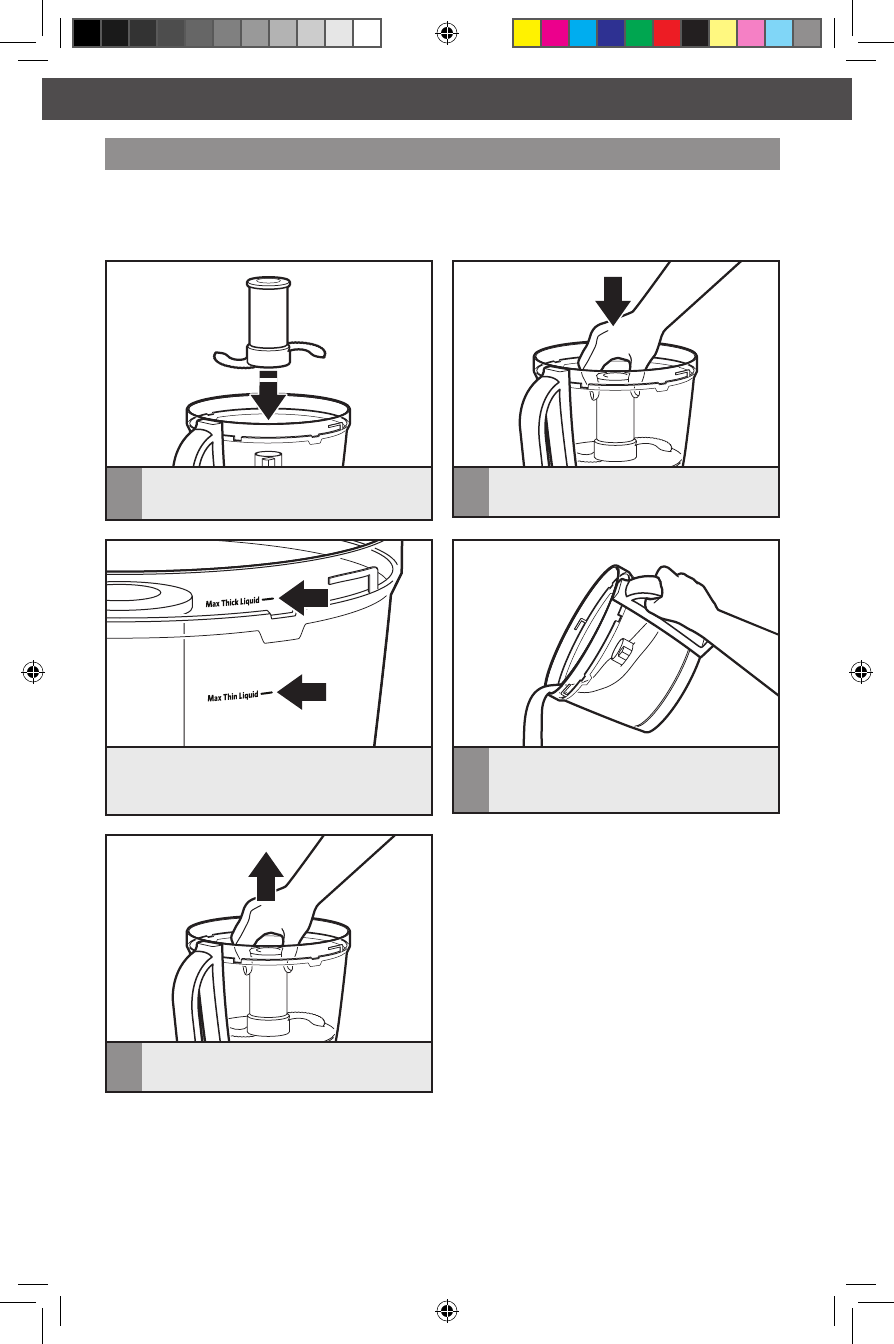 Max Thick Liquid

Max Thin Liquid