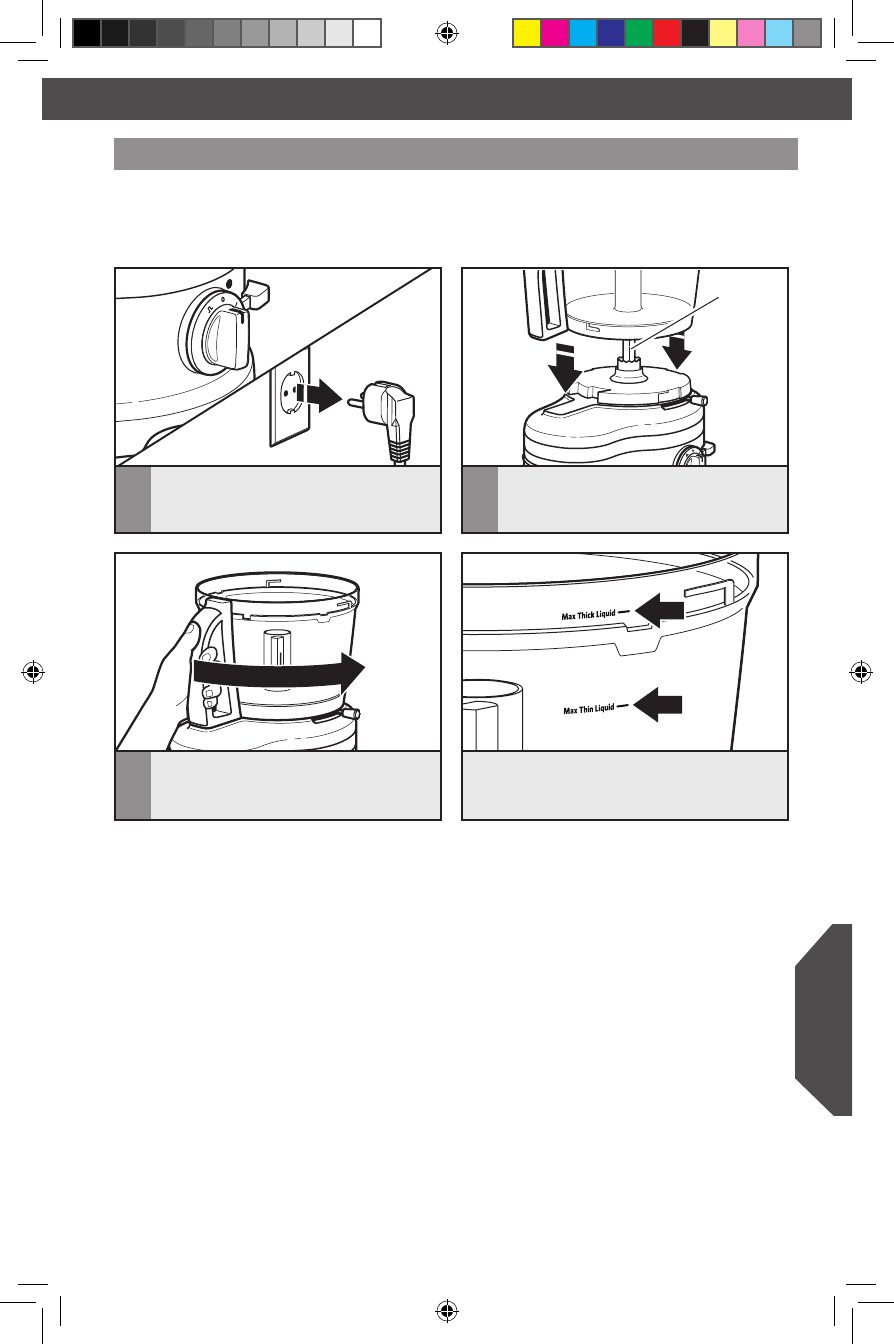 Max Thick Liquid

Max Thin Liquid