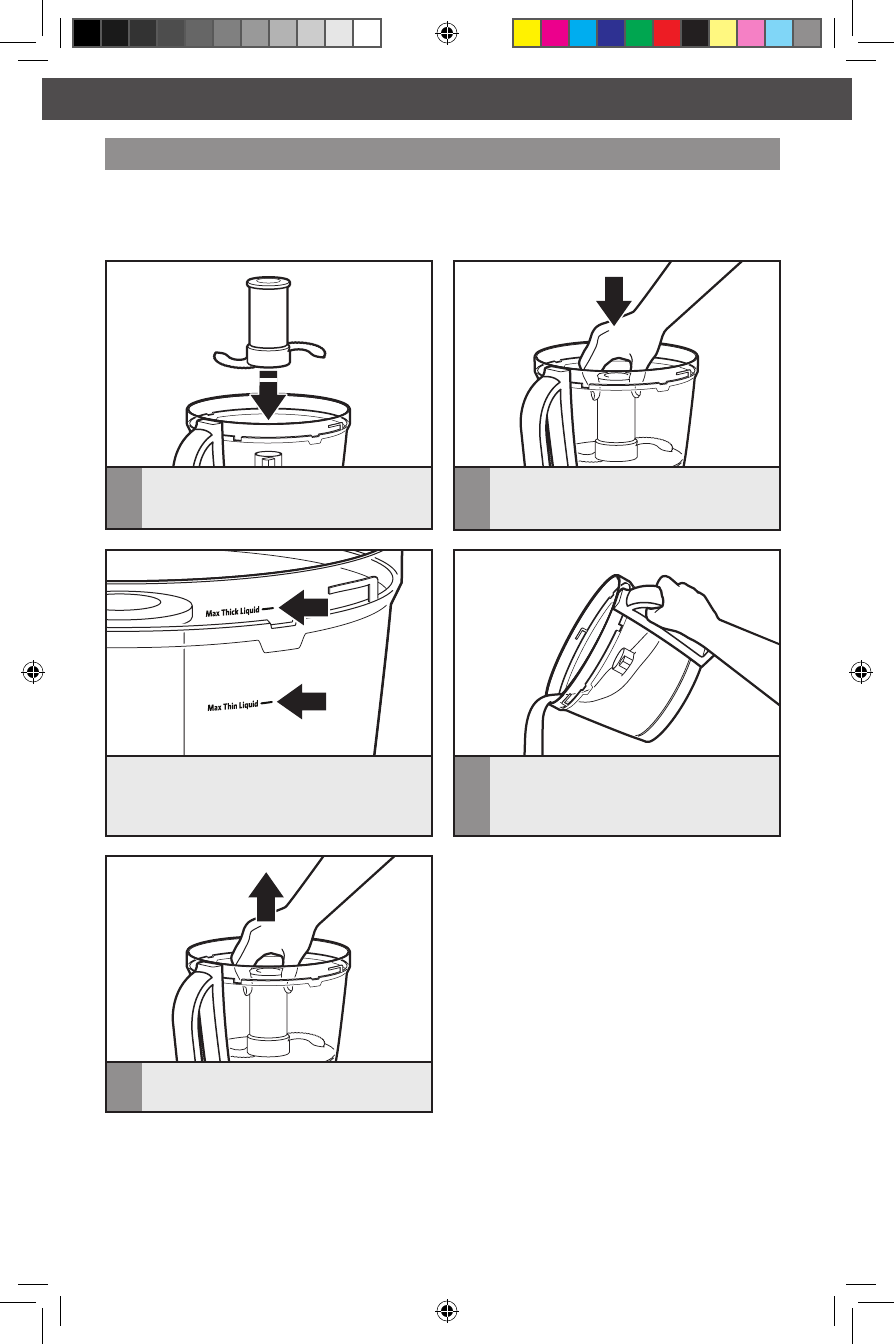 Max Thick Liquid

Max Thin Liquid