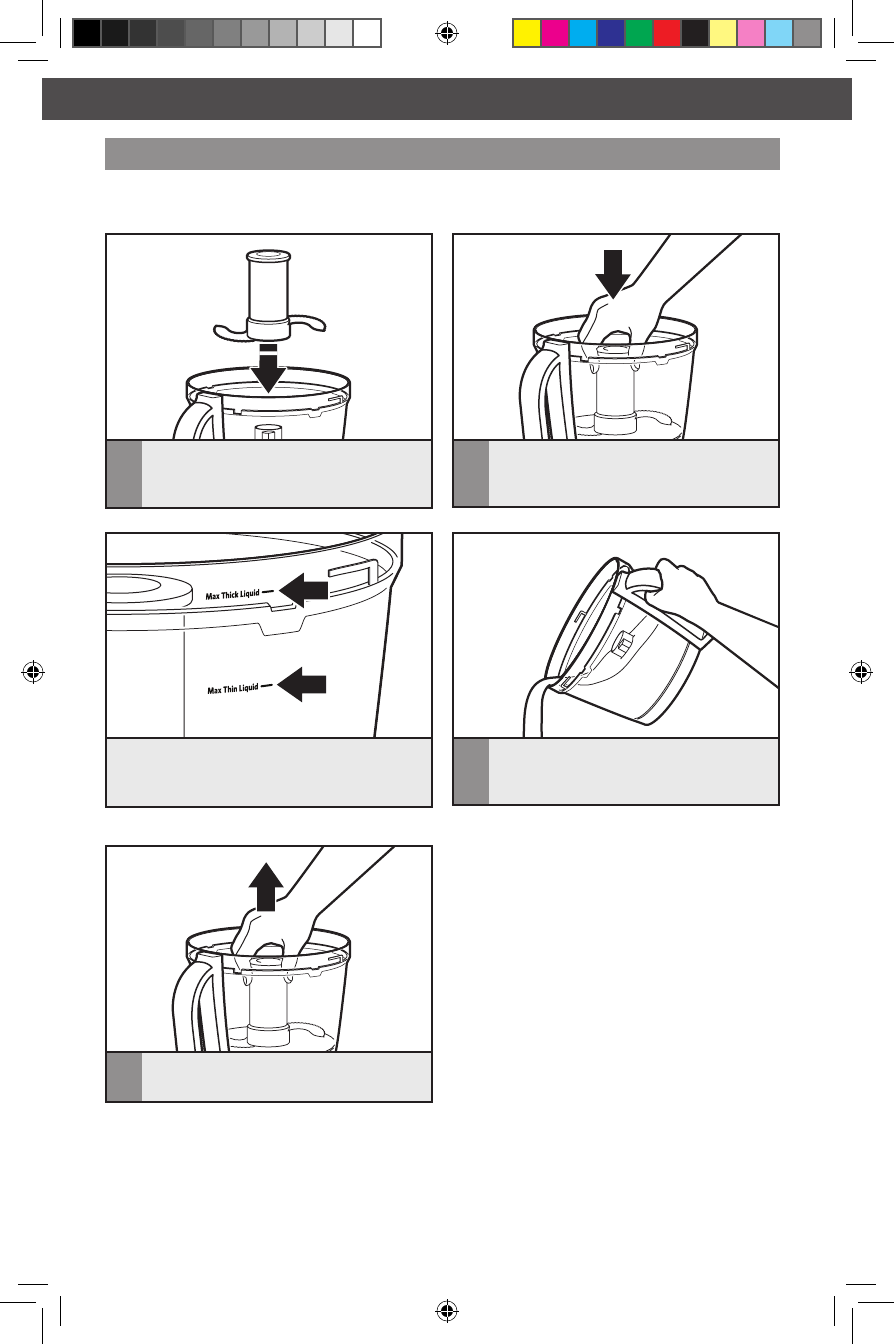 Max Thick Liquid

Max Thin Liquid