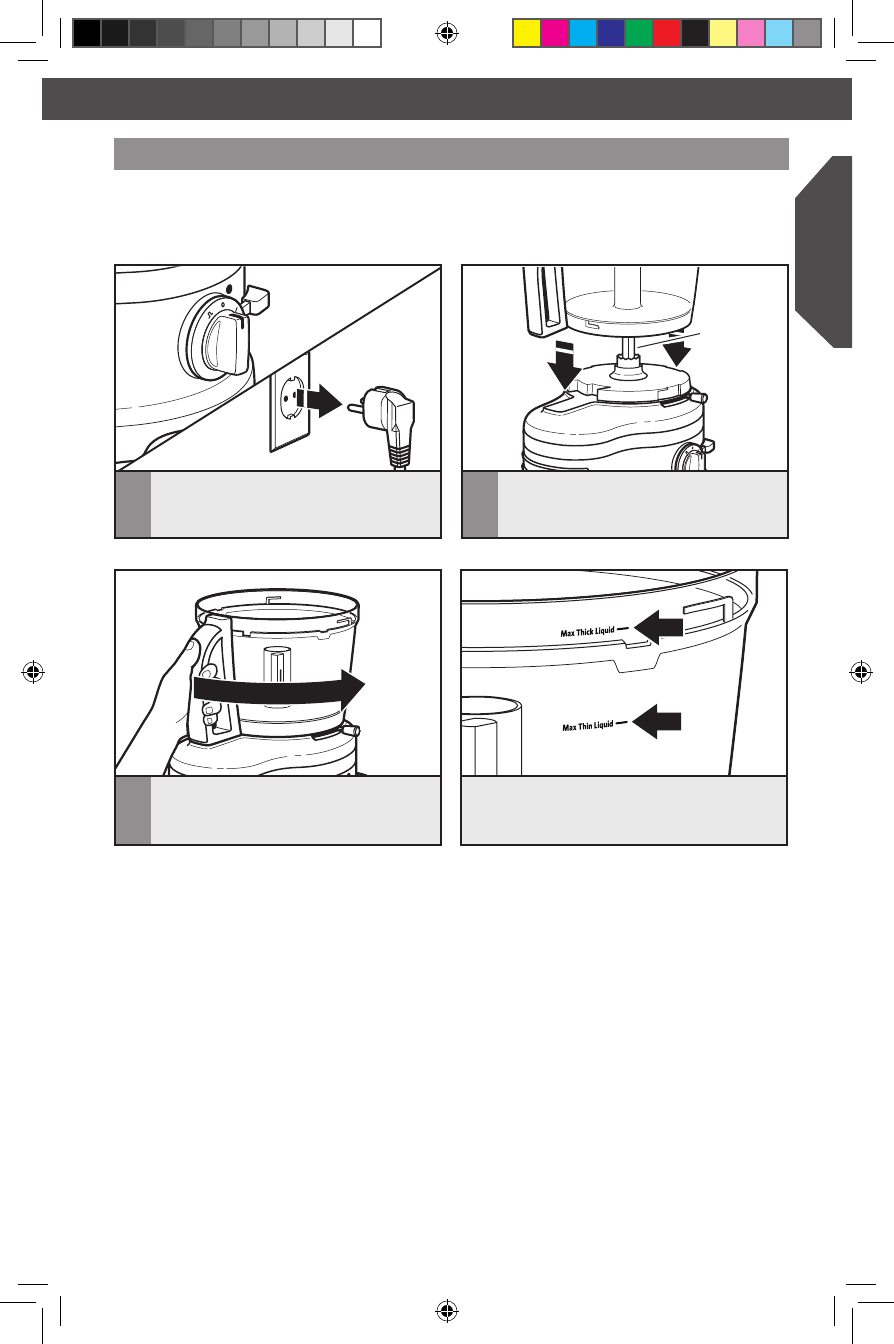 Max Thick Liquid

Max Thin Liquid