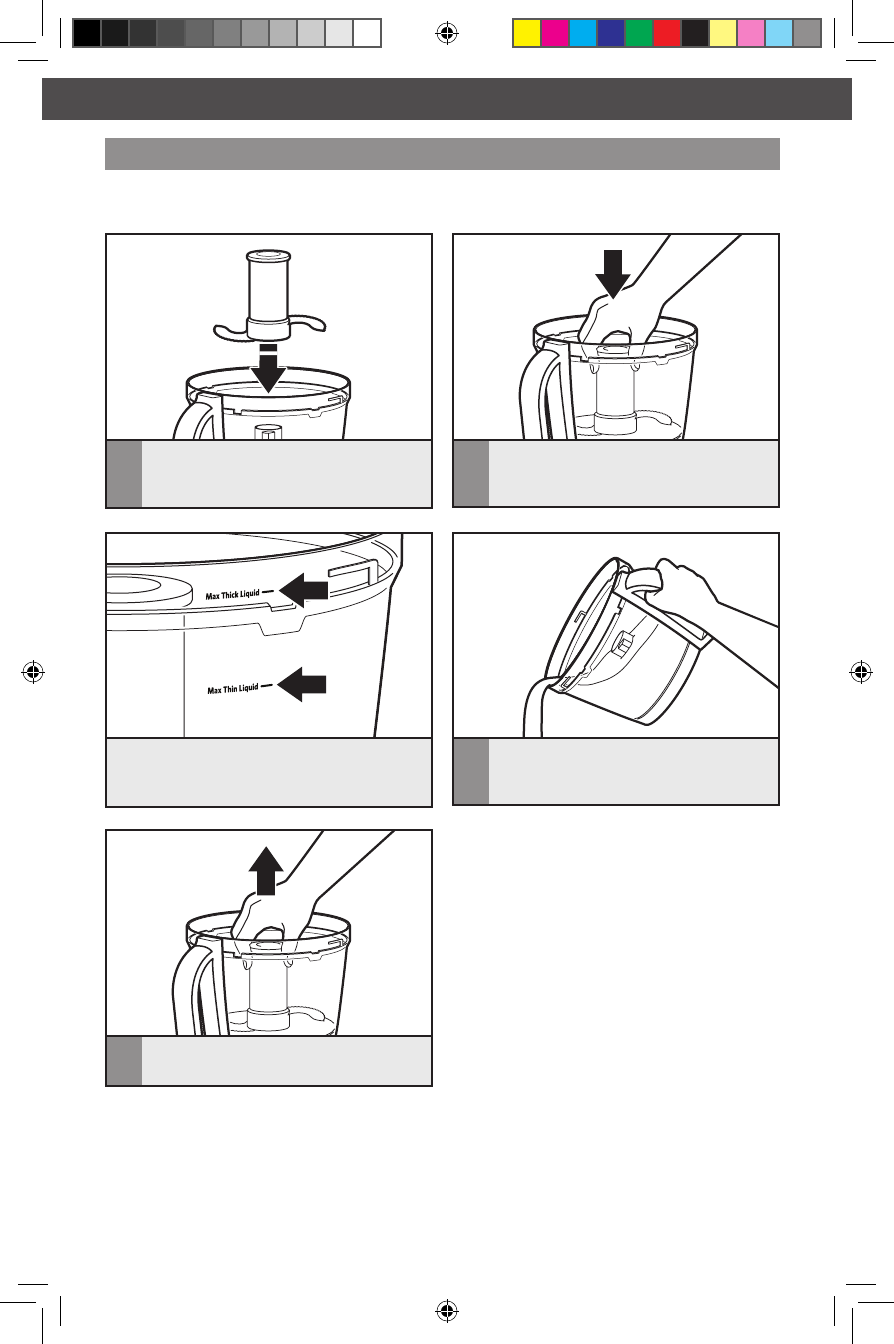 Max Thick Liquid

Max Thin Liquid