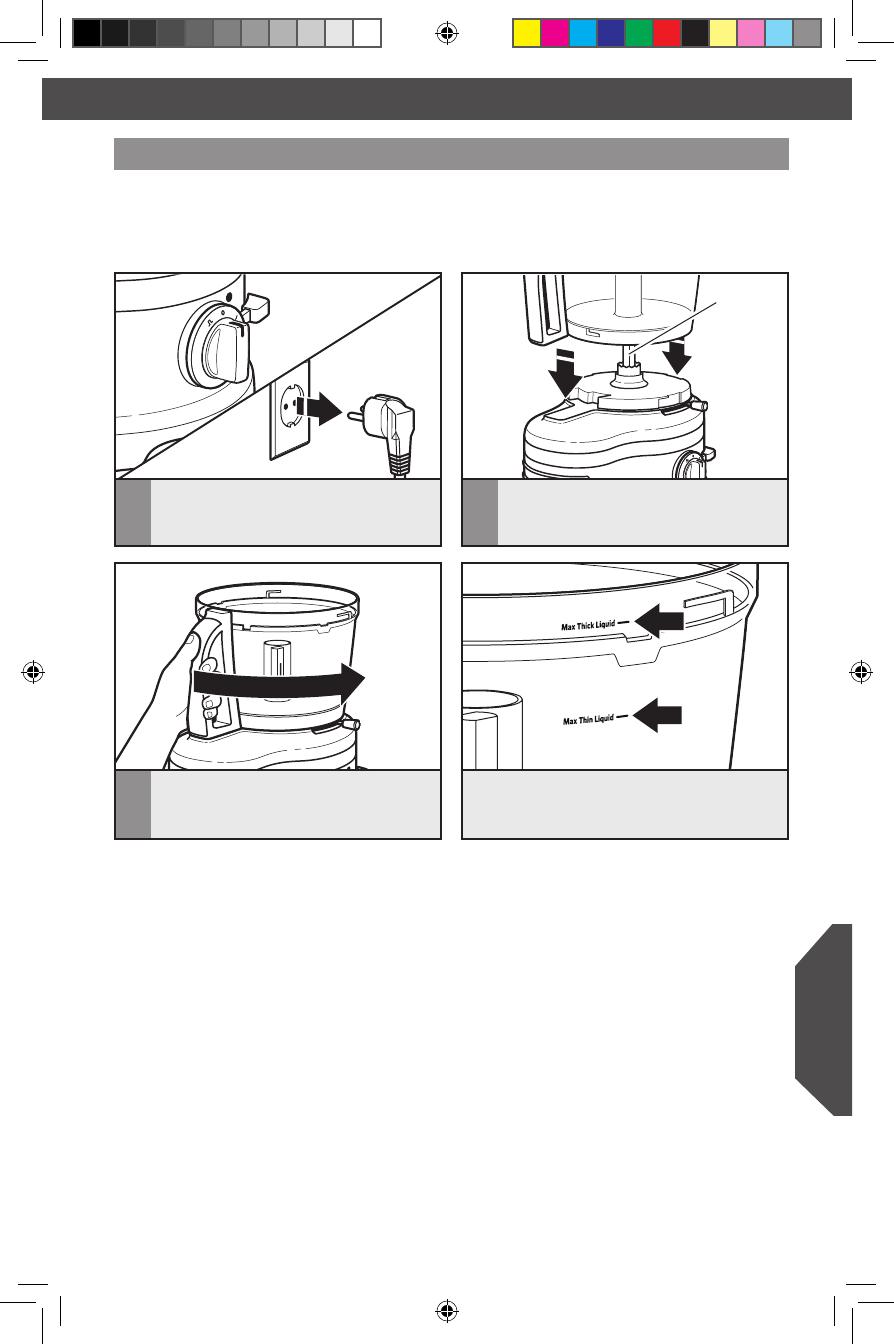 Max Thick Liquid

Max Thin Liquid