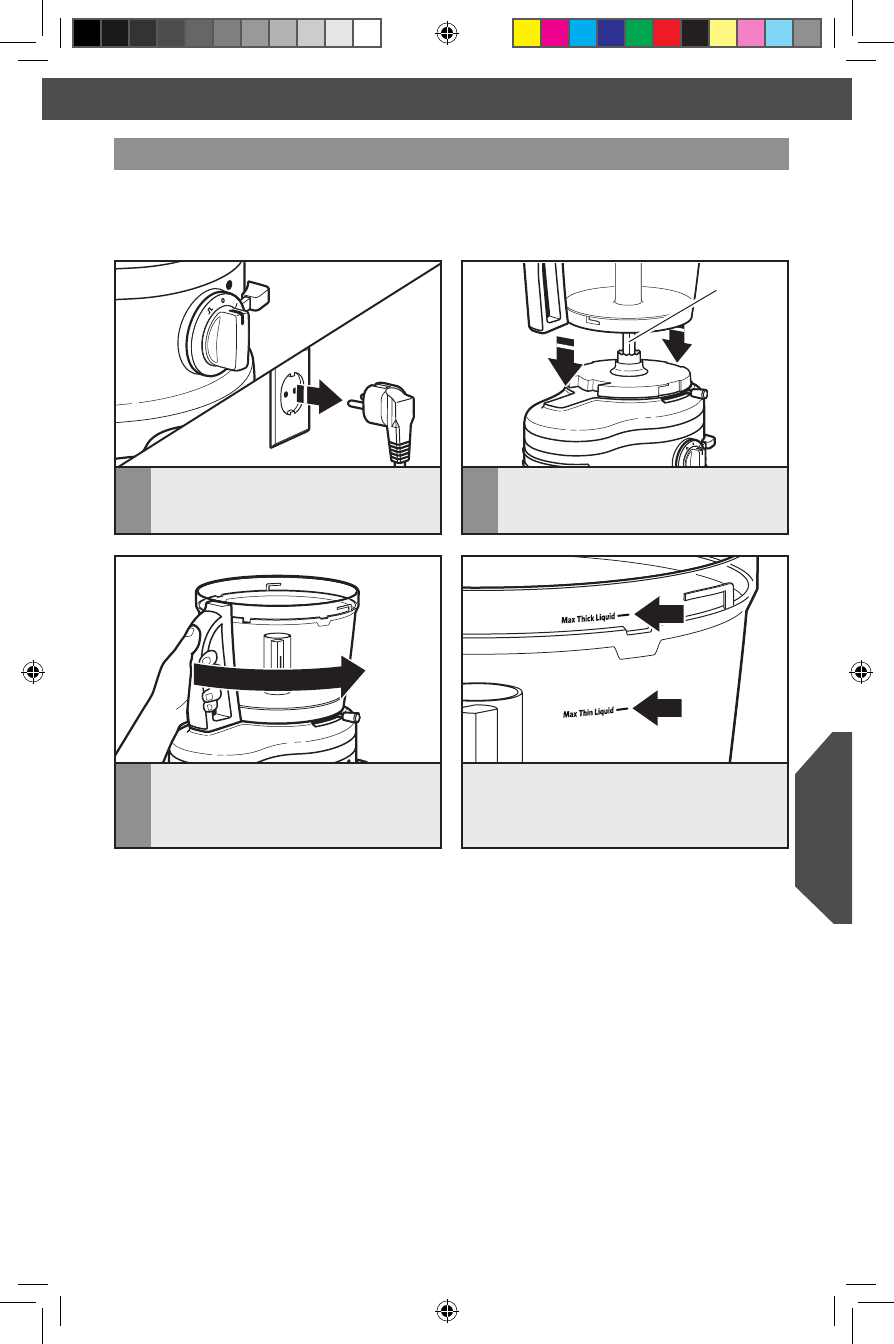 Max Thick Liquid

Max Thin Liquid