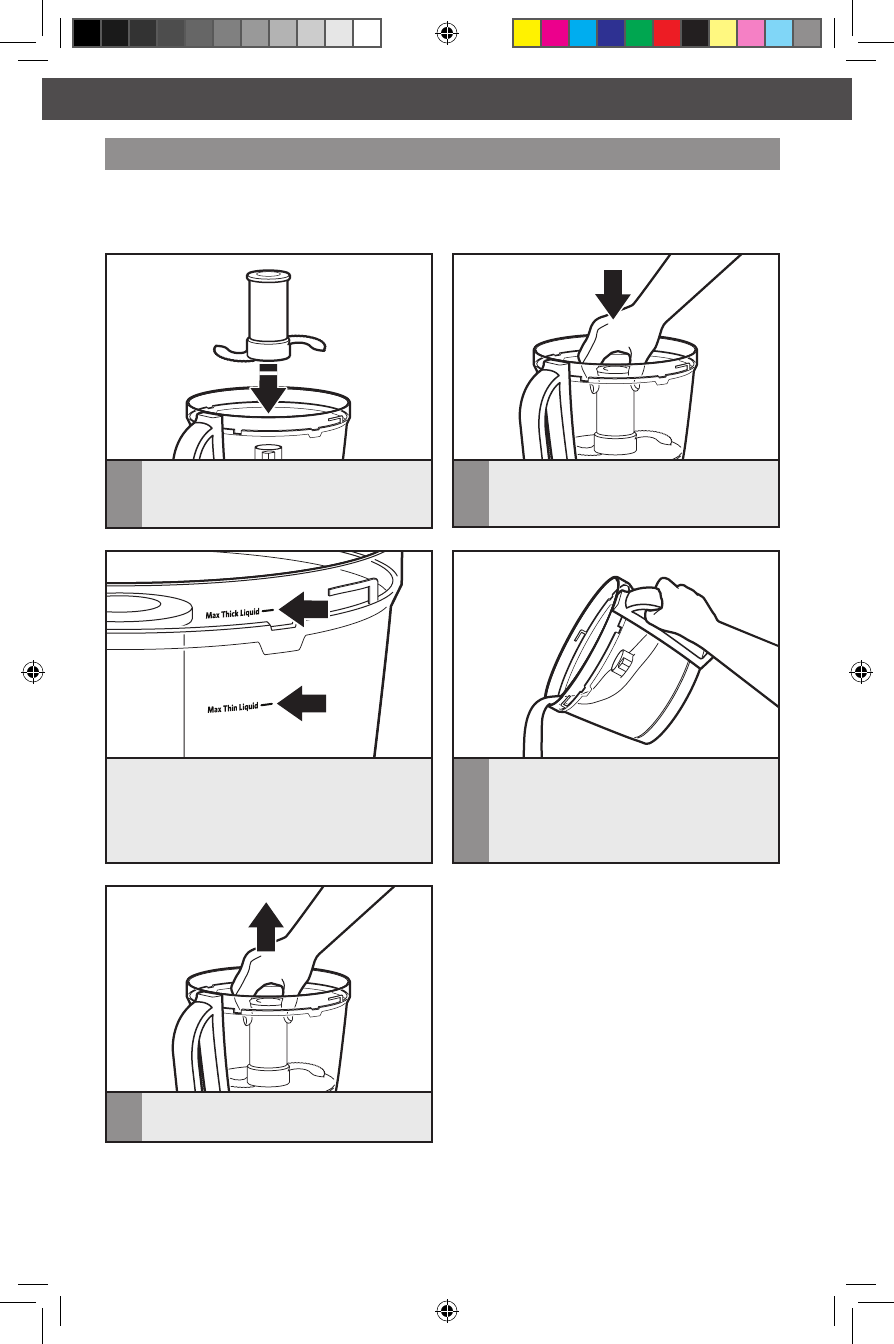 Max Thick Liquid

Max Thin Liquid