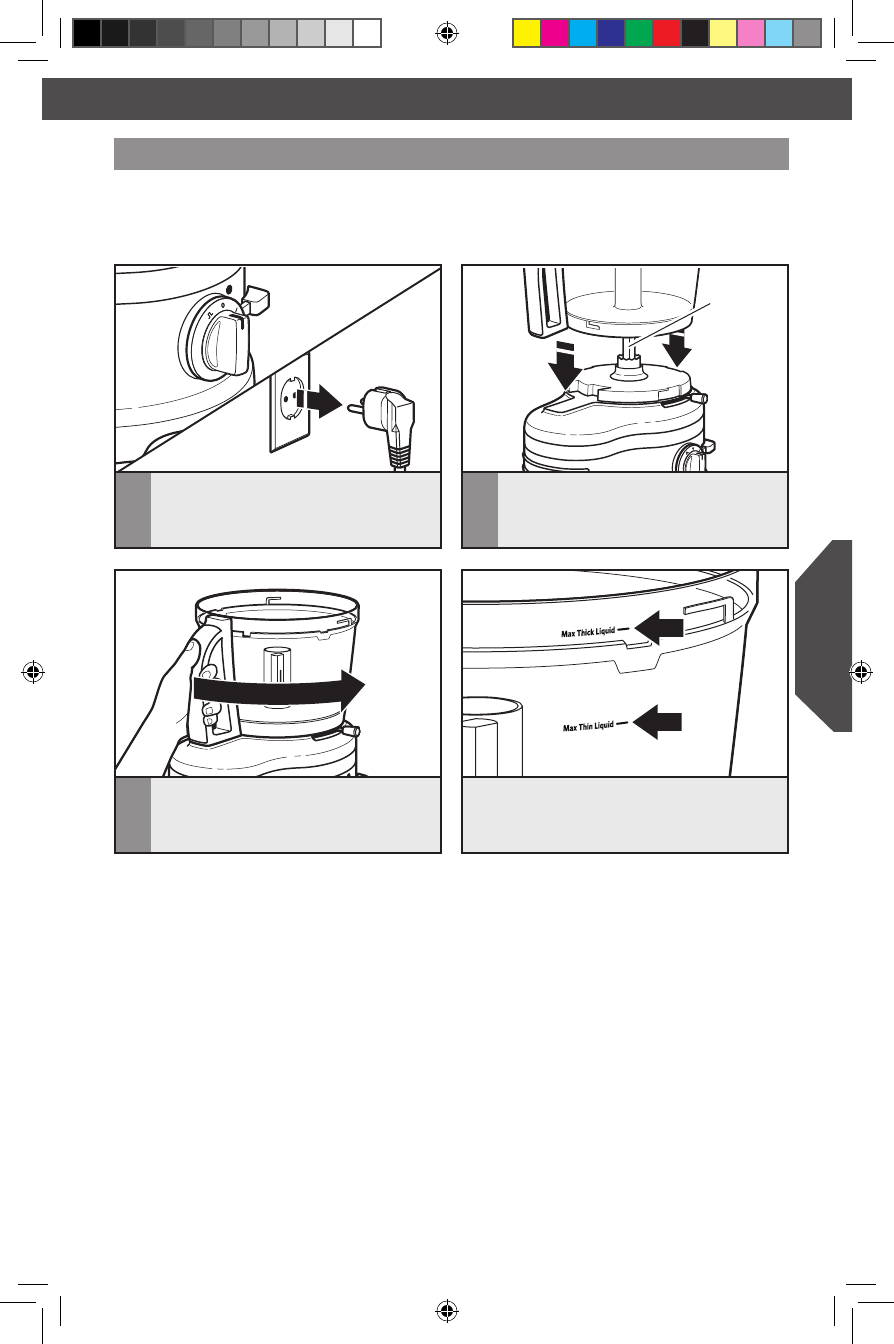 Max Thick Liquid

Max Thin Liquid