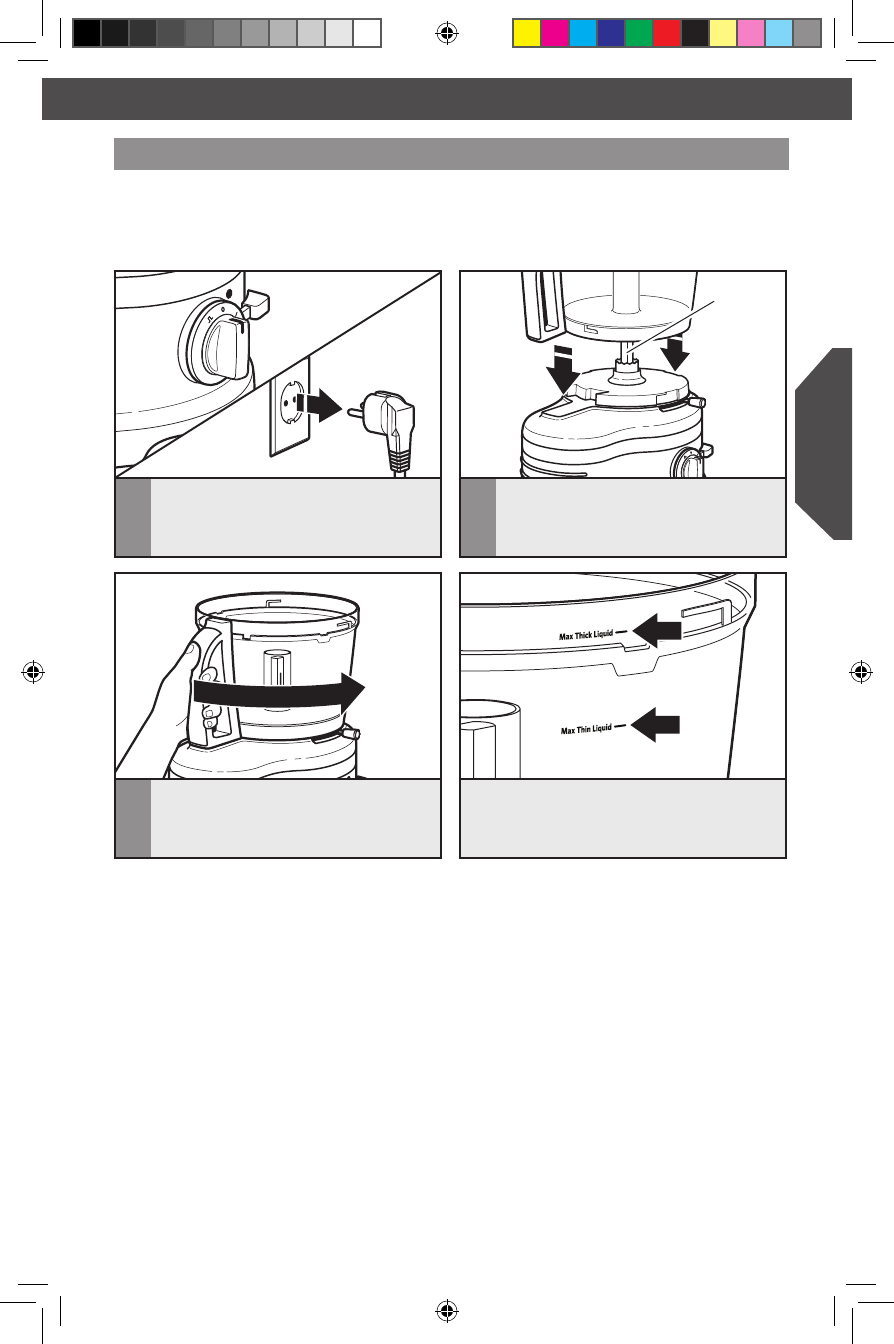 Max Thick Liquid

Max Thin Liquid