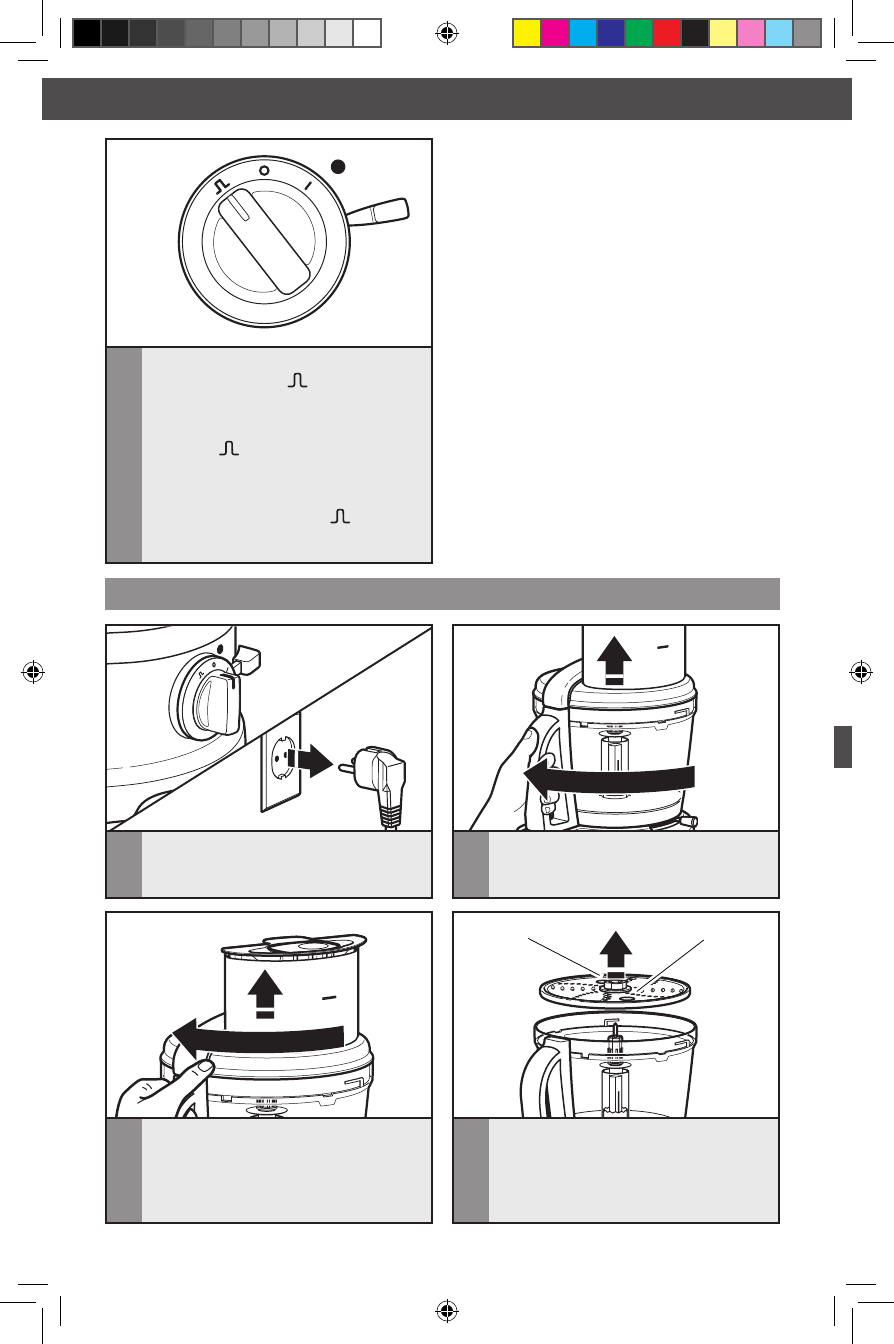 O I