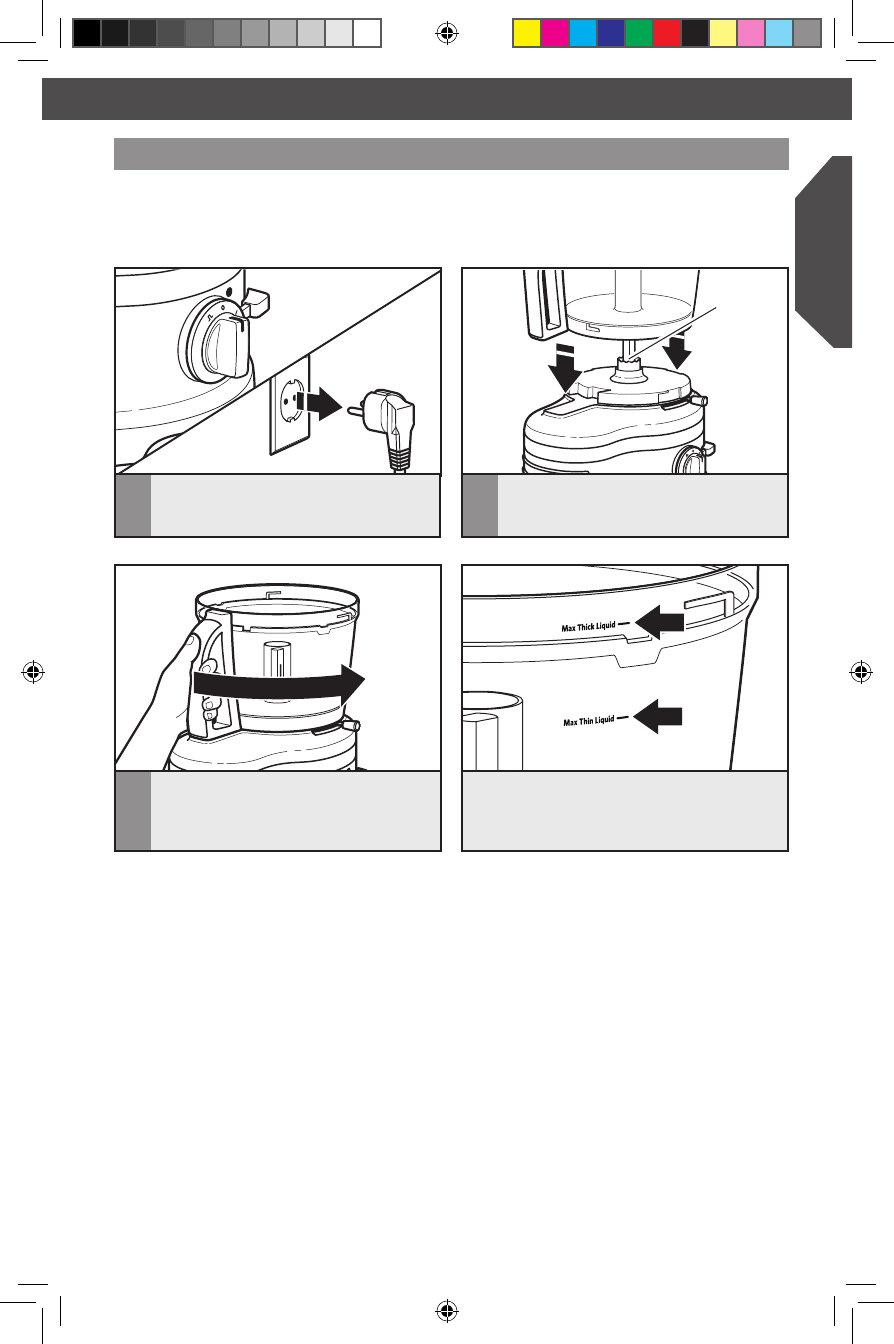 Max Thick Liquid

Max Thin Liquid