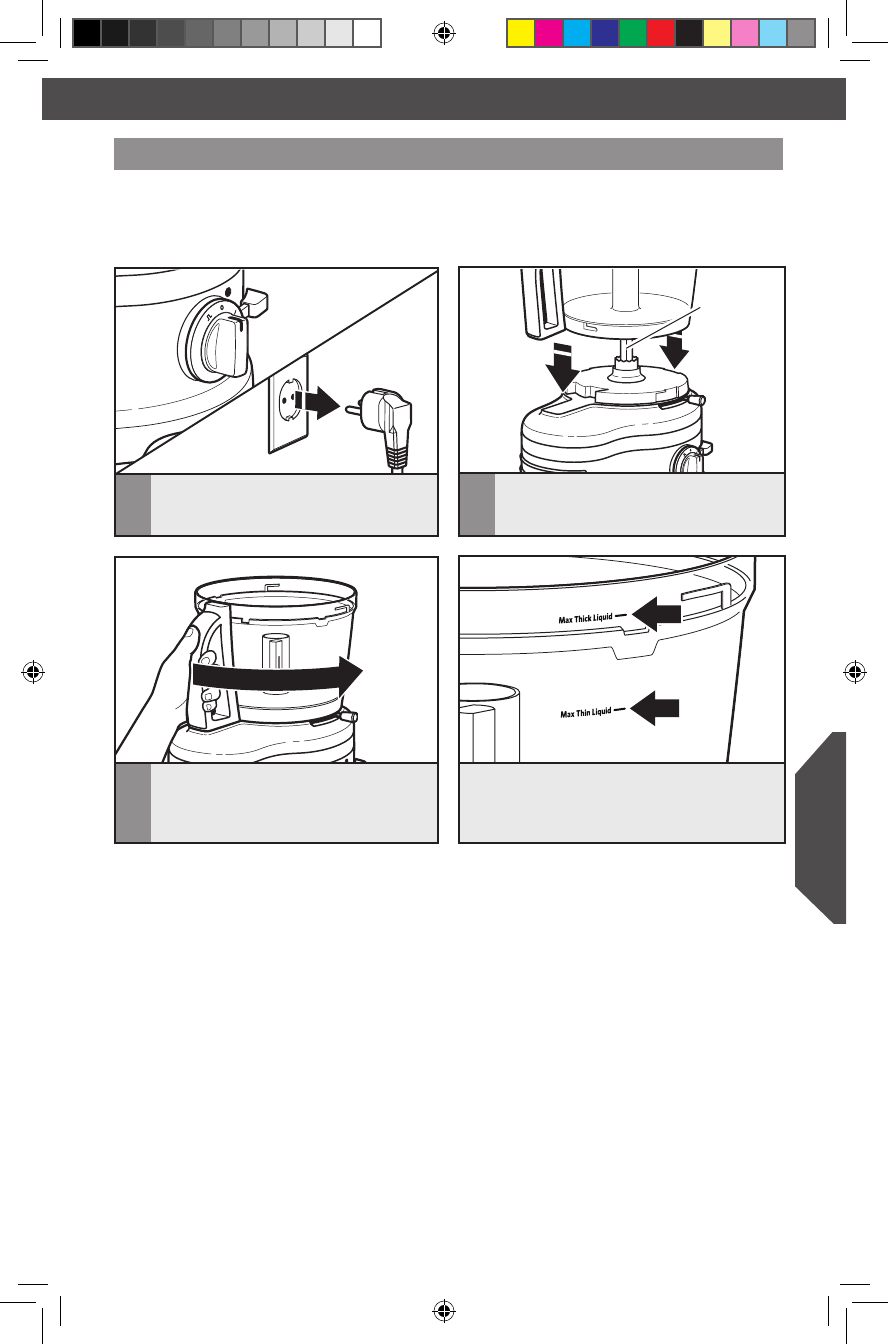 Max Thick Liquid

Max Thin Liquid