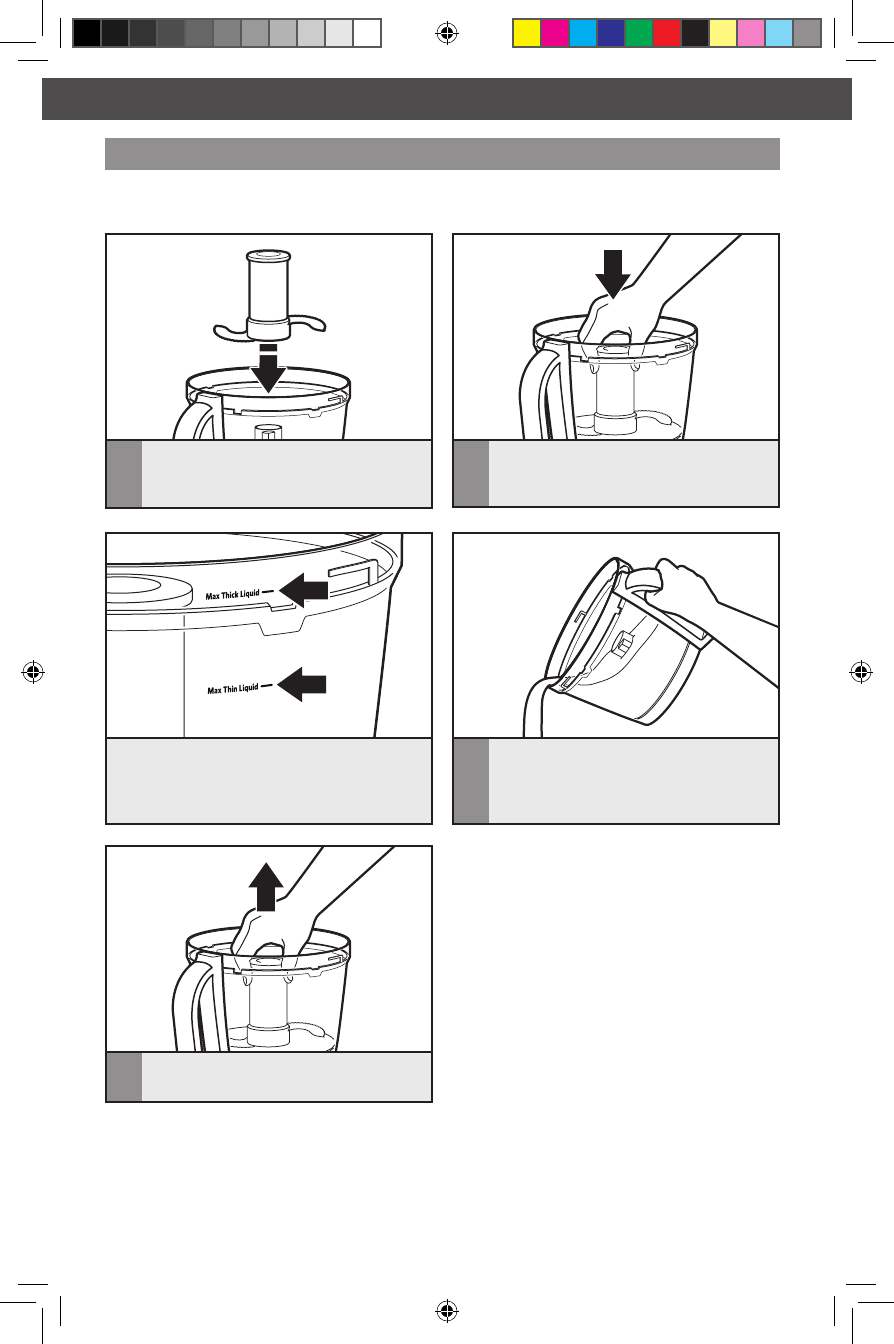 Max Thick Liquid

Max Thin Liquid