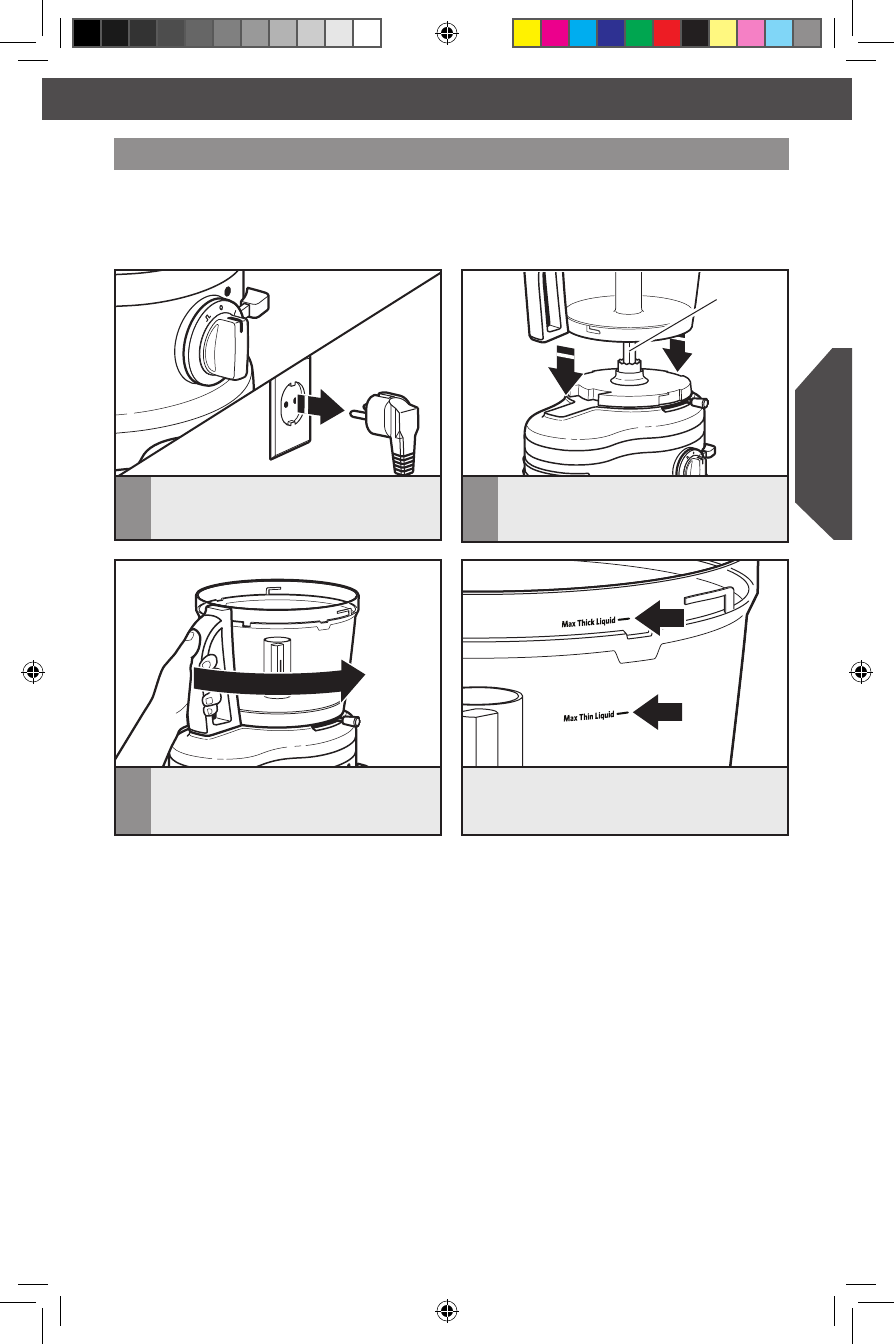 Max Thick Liquid

Max Thin Liquid