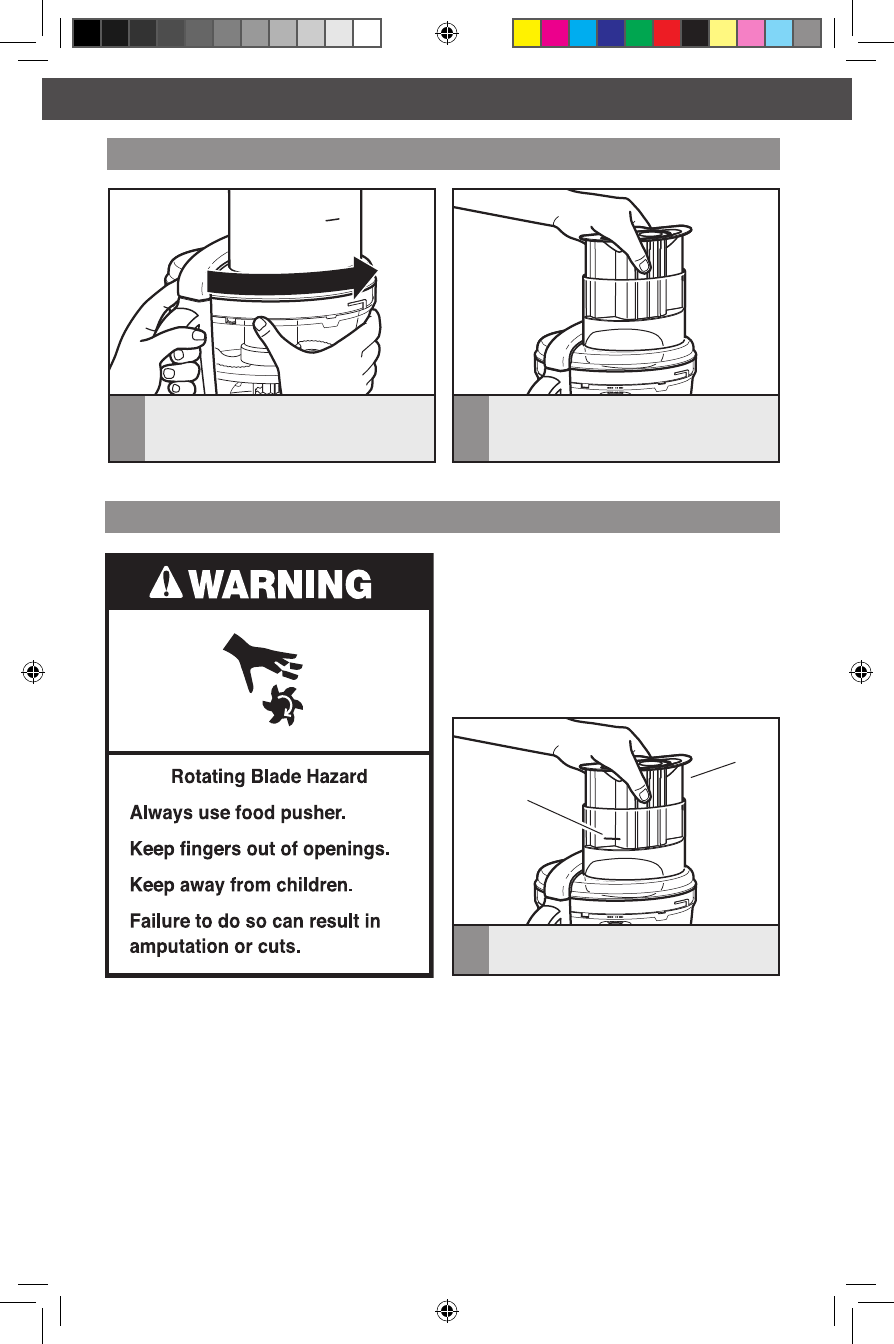 WARNING

Rotating Blade Hazard

Always use food pusher.

Keep fingers out of openings.

Keep away from children.

Failure to do so can result in amputation or cuts.