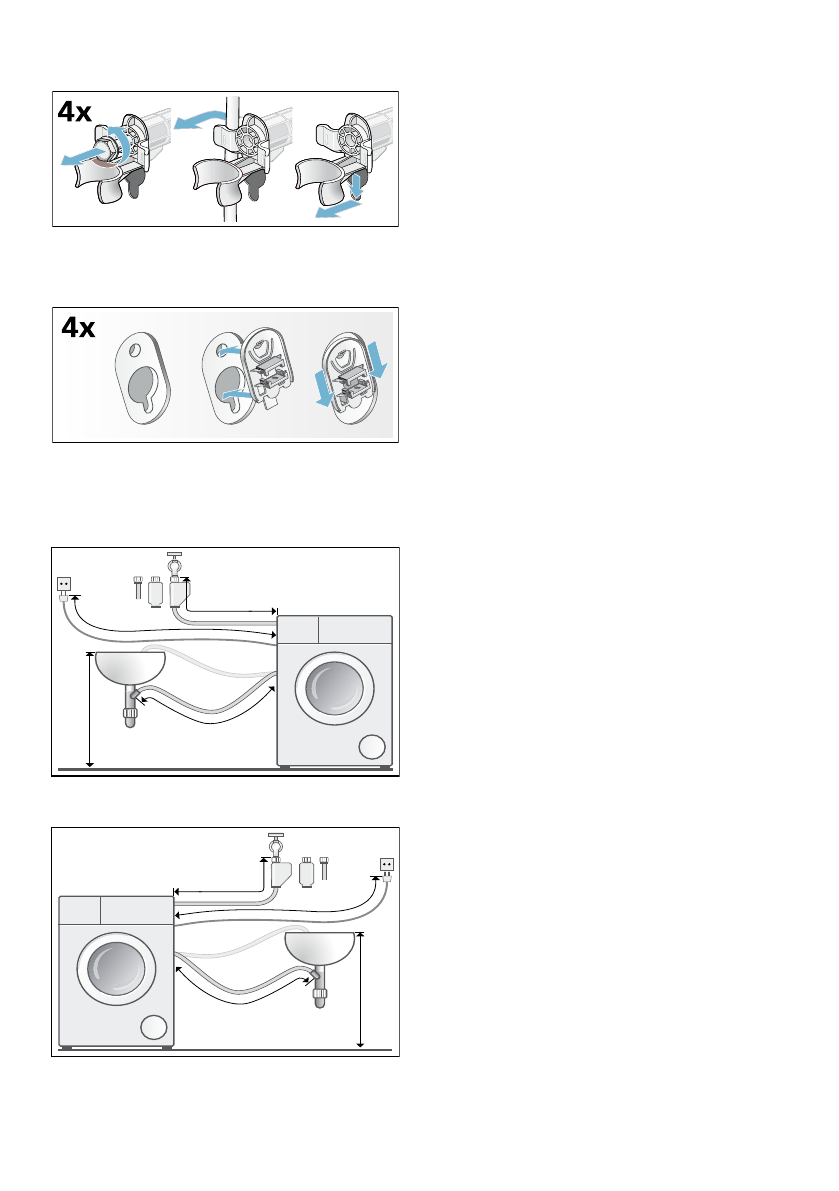 4x

4x