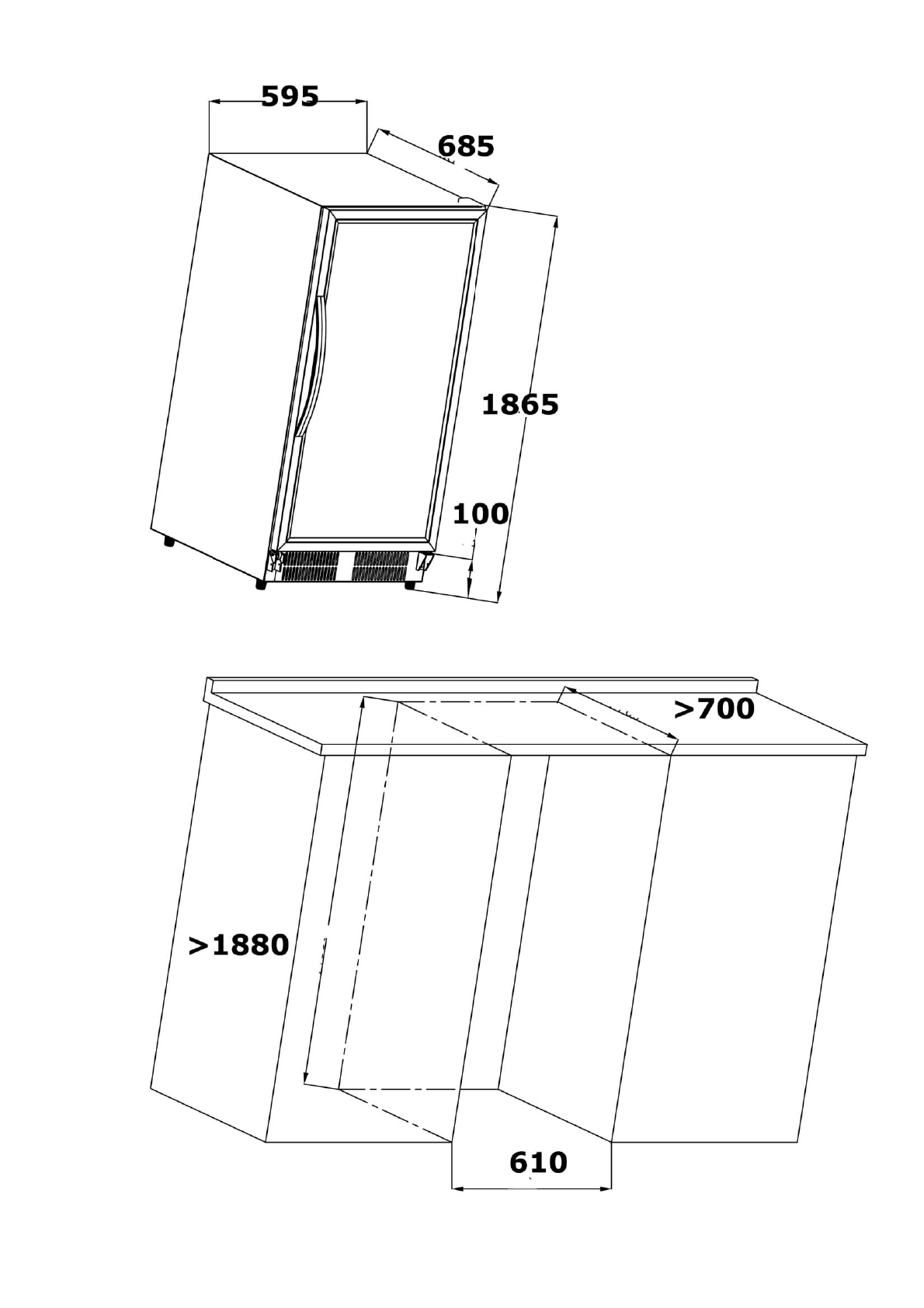 595
685
1865
100
>700
>1880
610