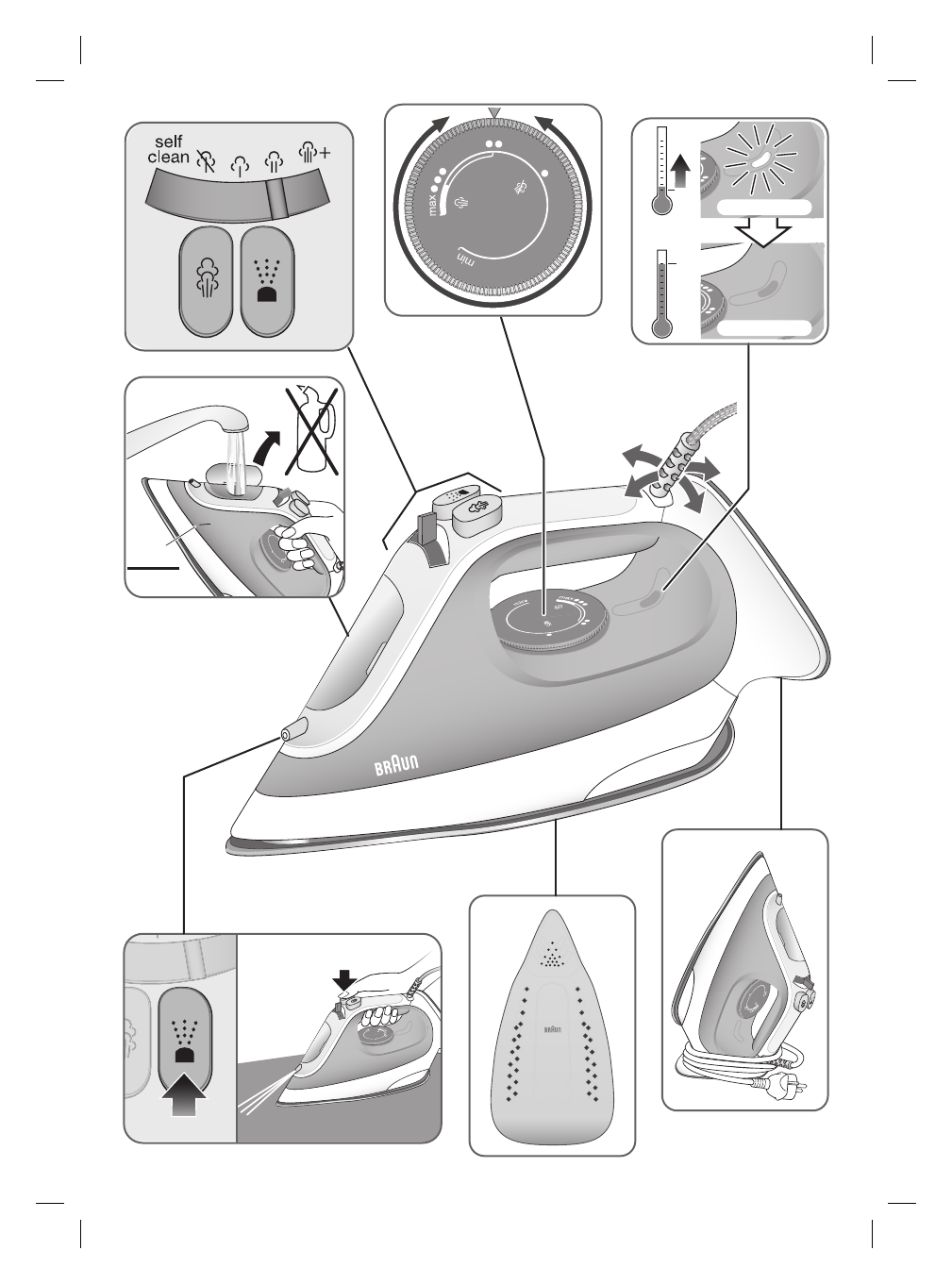 self clean

max

min

BRAUN

BRAUN