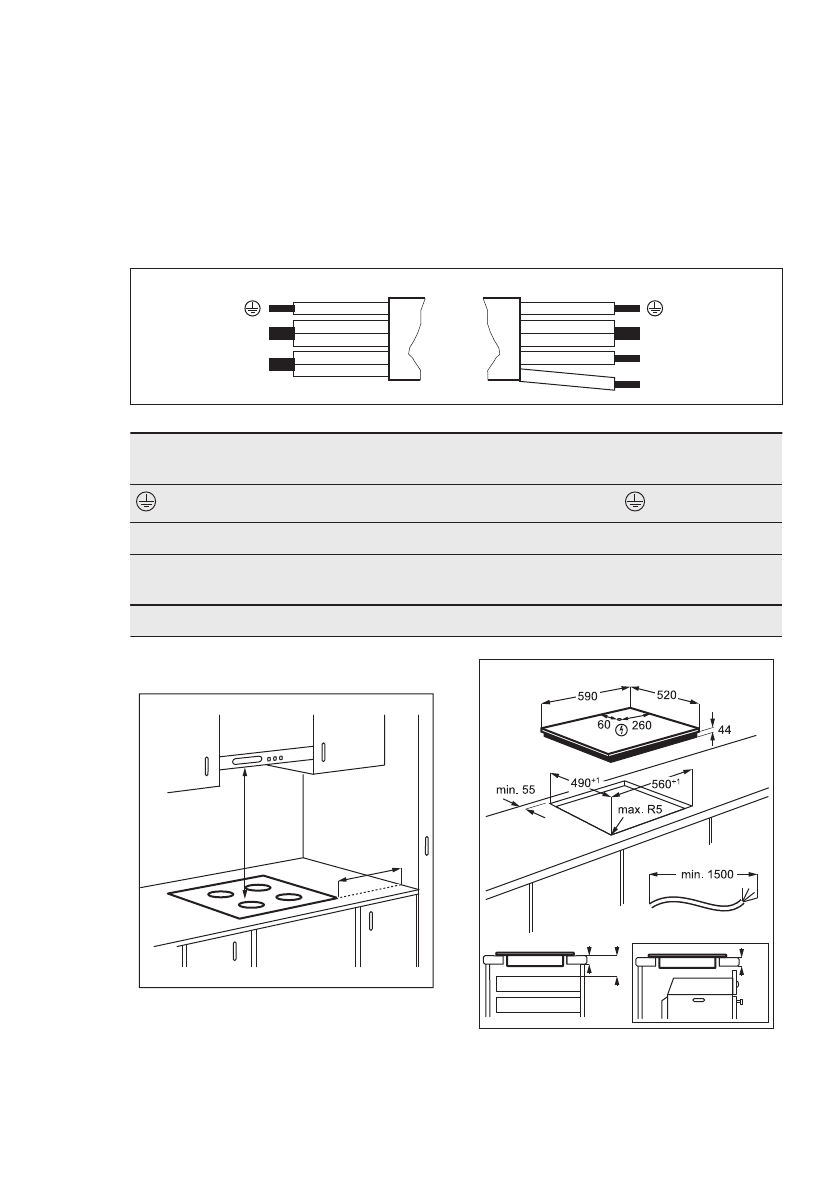 590

520

60

260

44

$490^{+1}$

$560^{+1}$

min. 55

max. R5

min. 1500