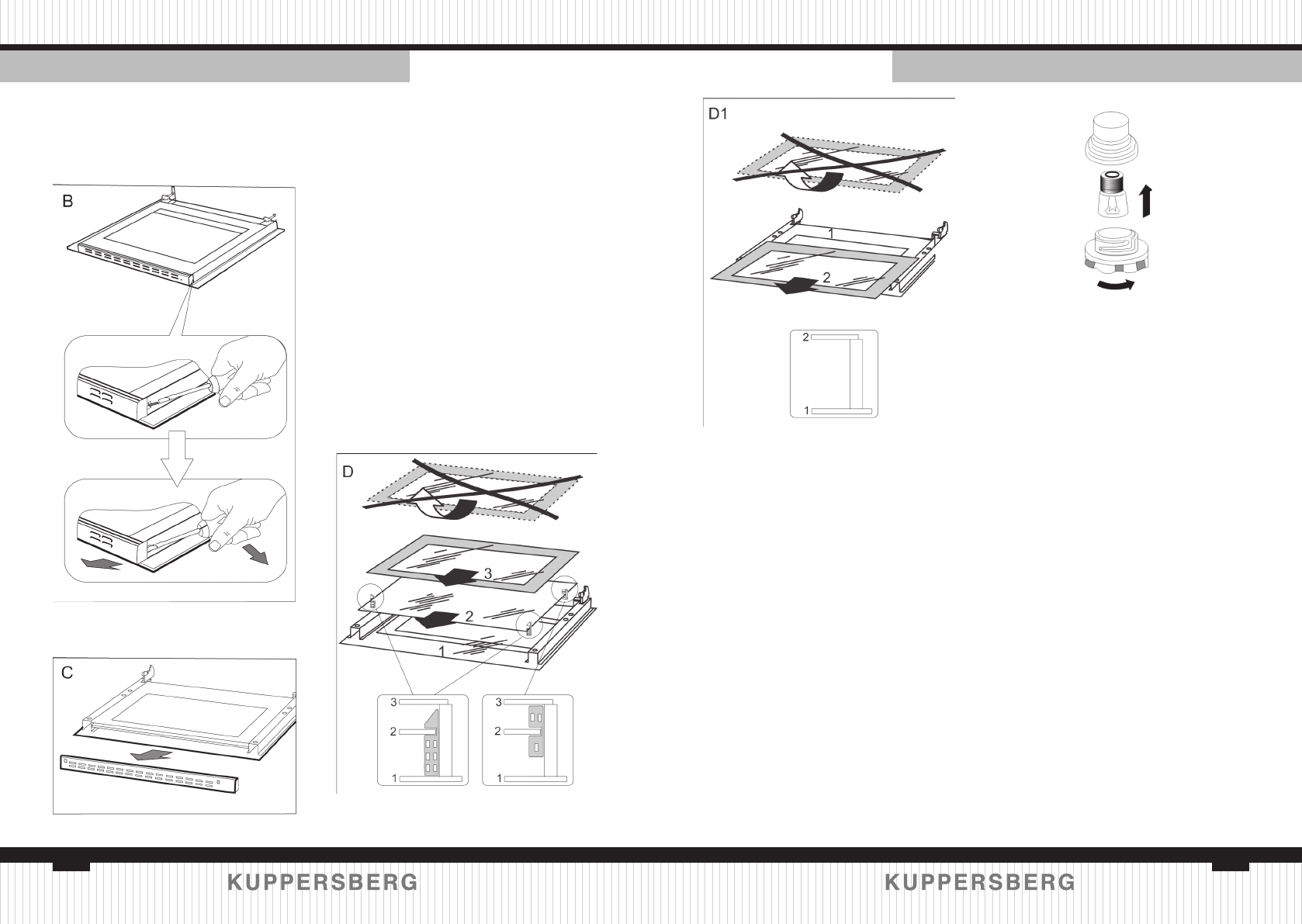 B

C

D

3

2

1

3

2

1

3

2

1

D1

1

2

2

1

KUPPERSBERG

KUPPERSBERG