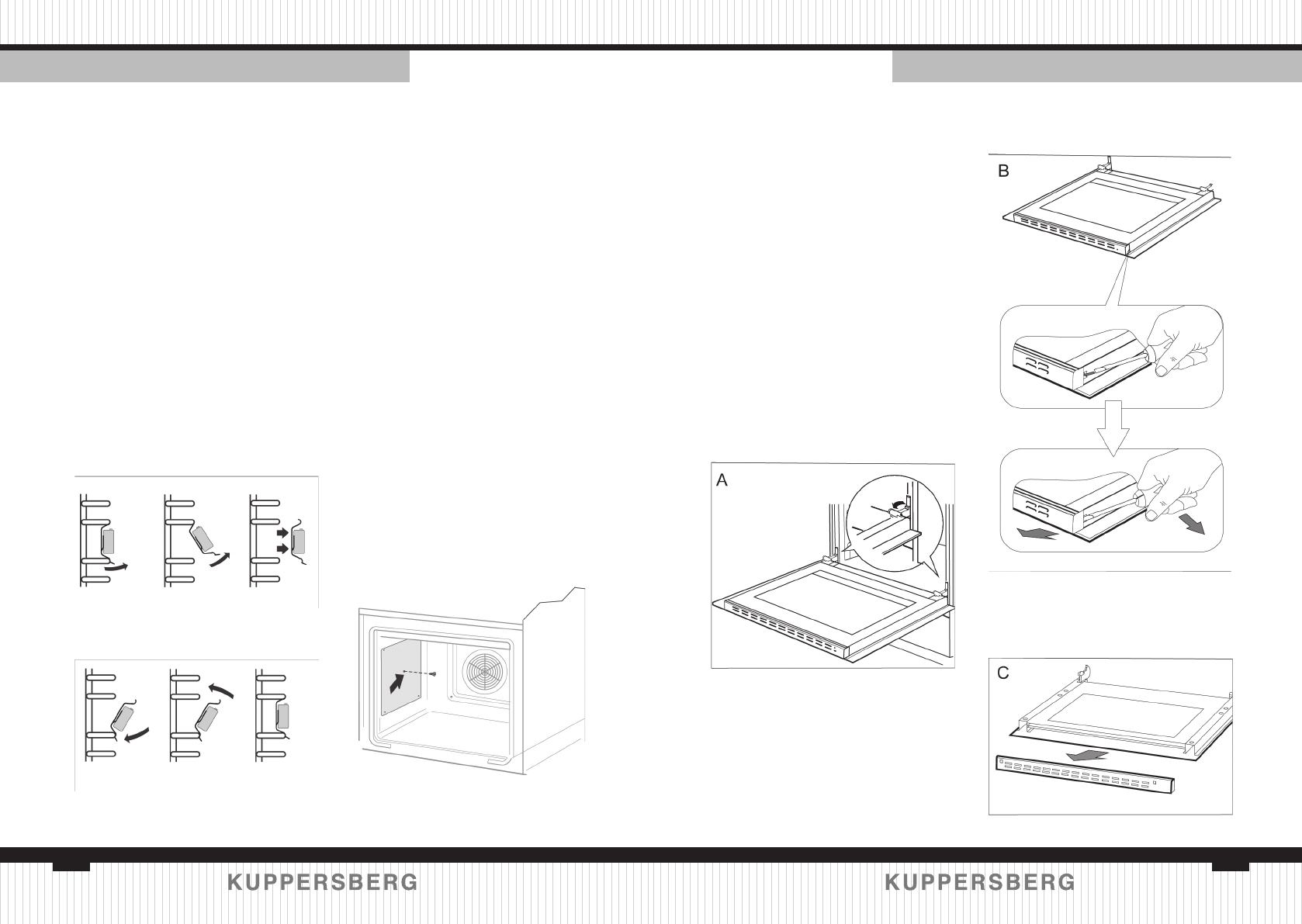 B

A

C

KUPPERSBERG

KUPPERSBERG