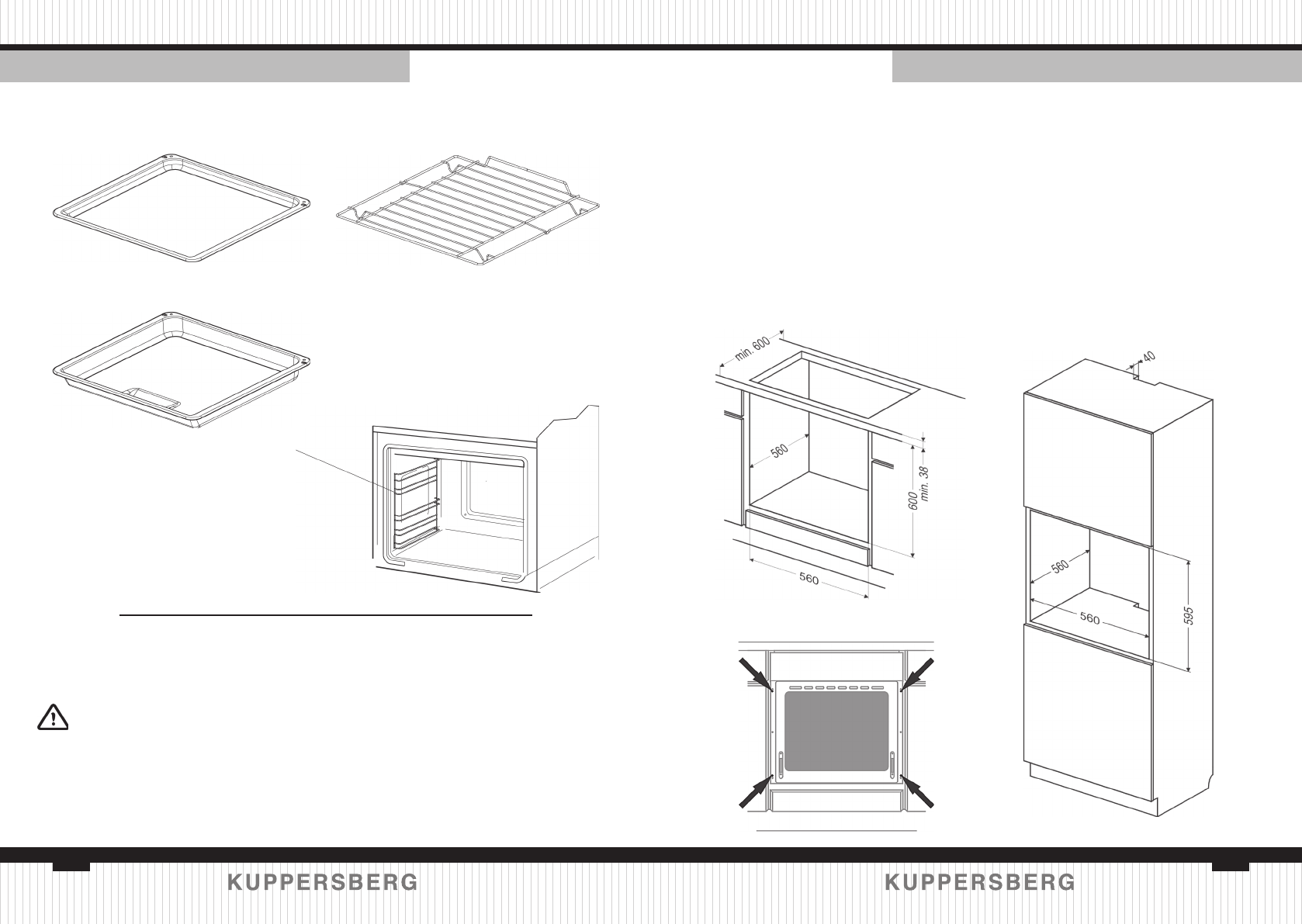 min. 600

560

600

min. 38

560

40

560

560

595

KUPPERSBERG

KUPPERSBERG