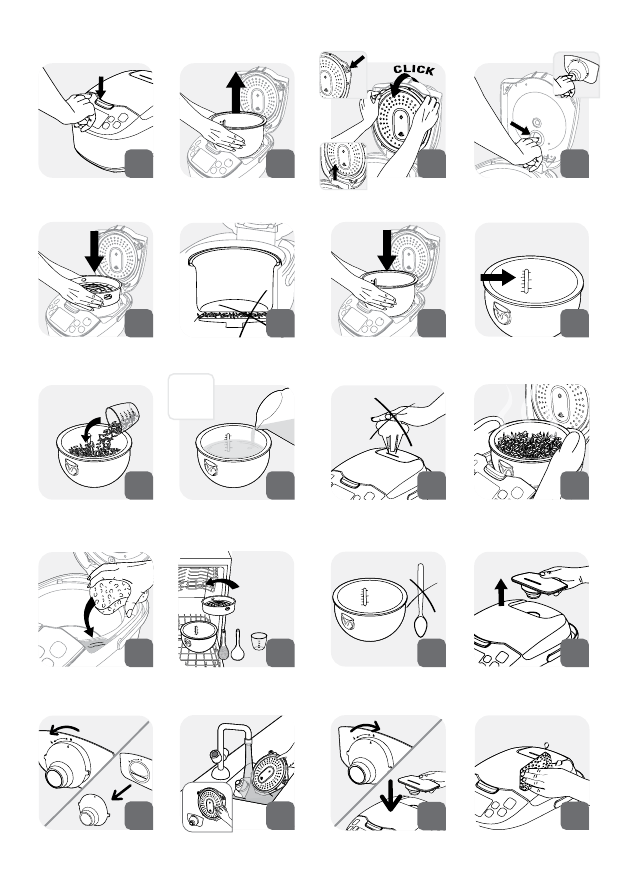 CLICK