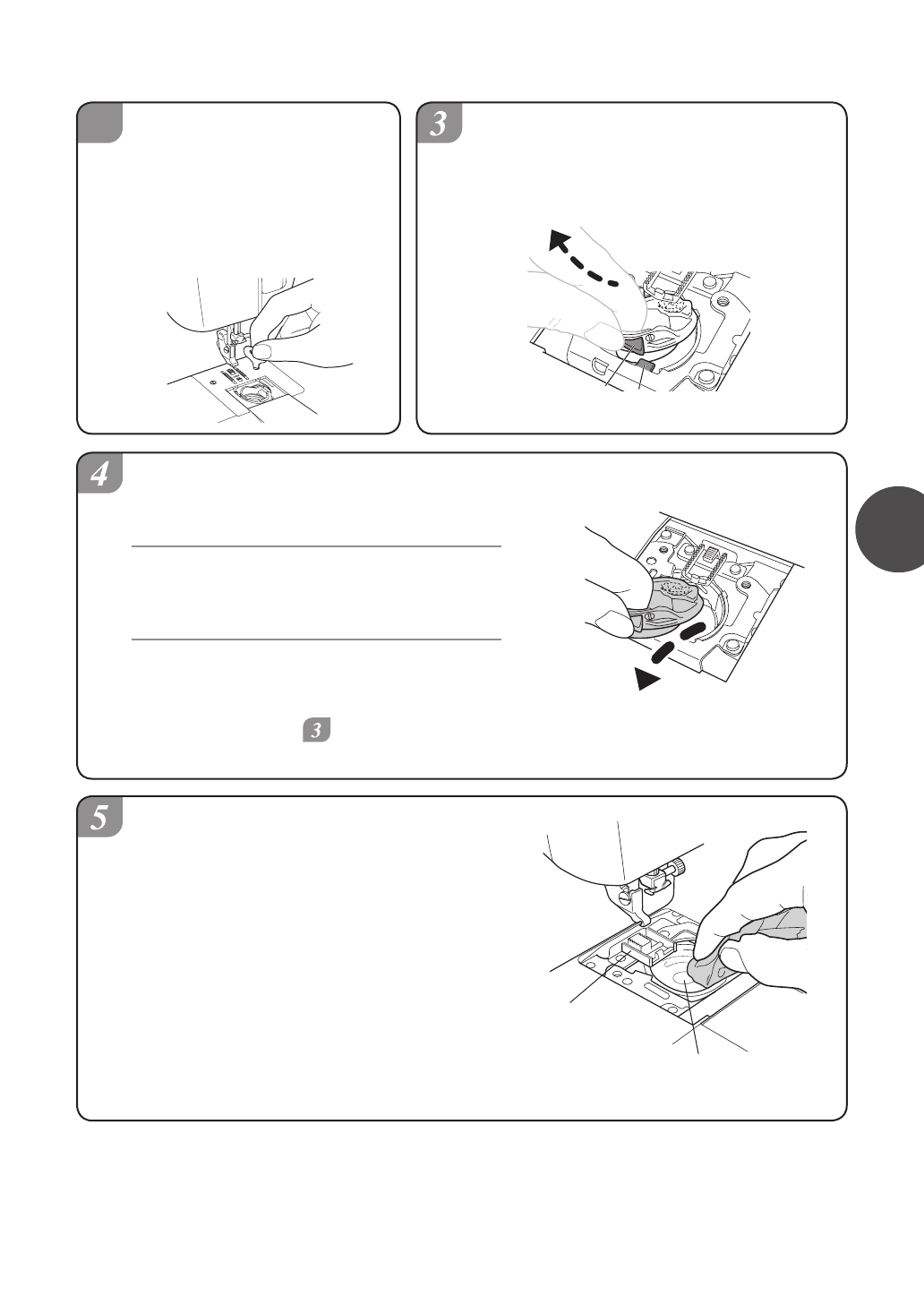 3

4

3

5