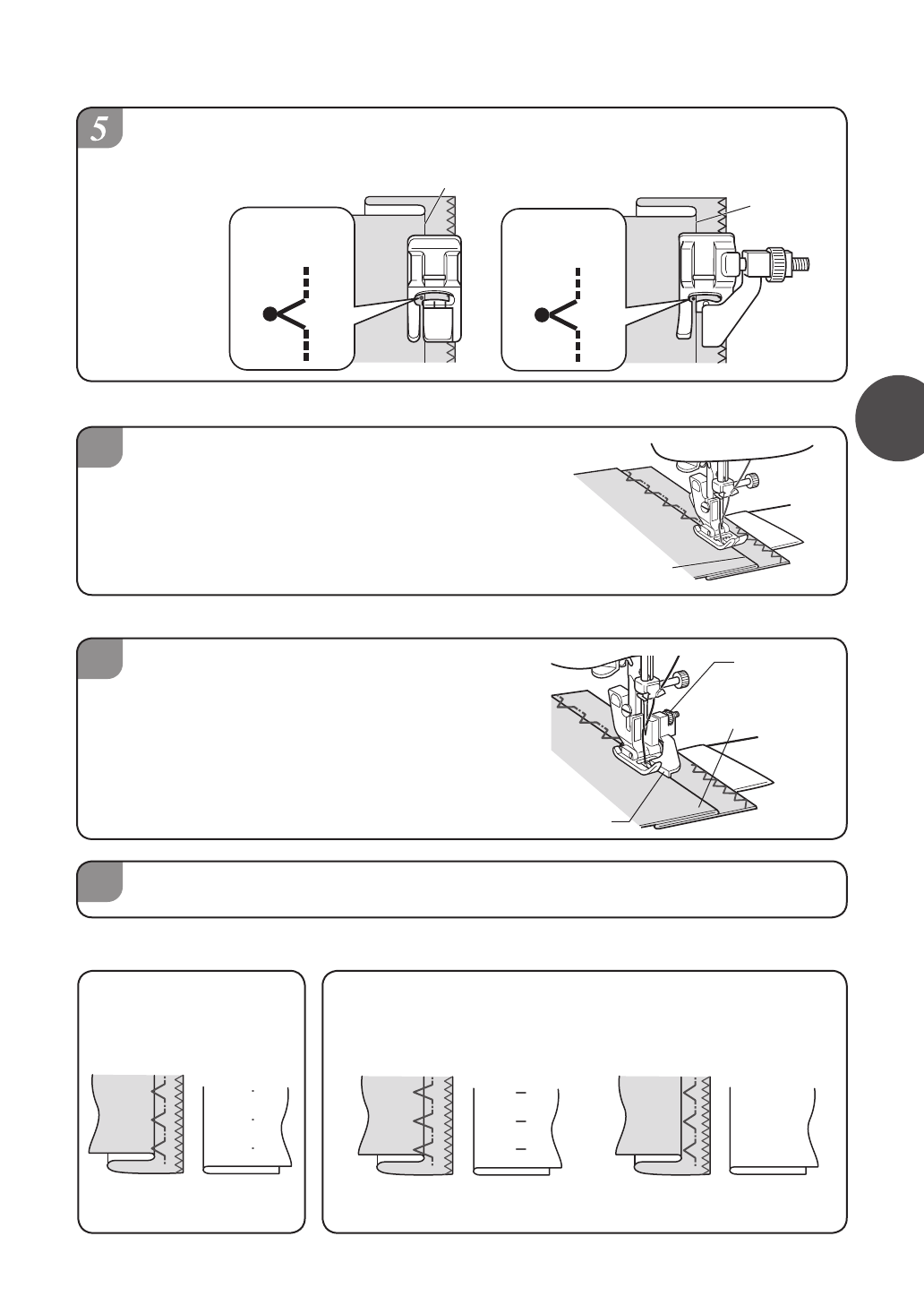 5