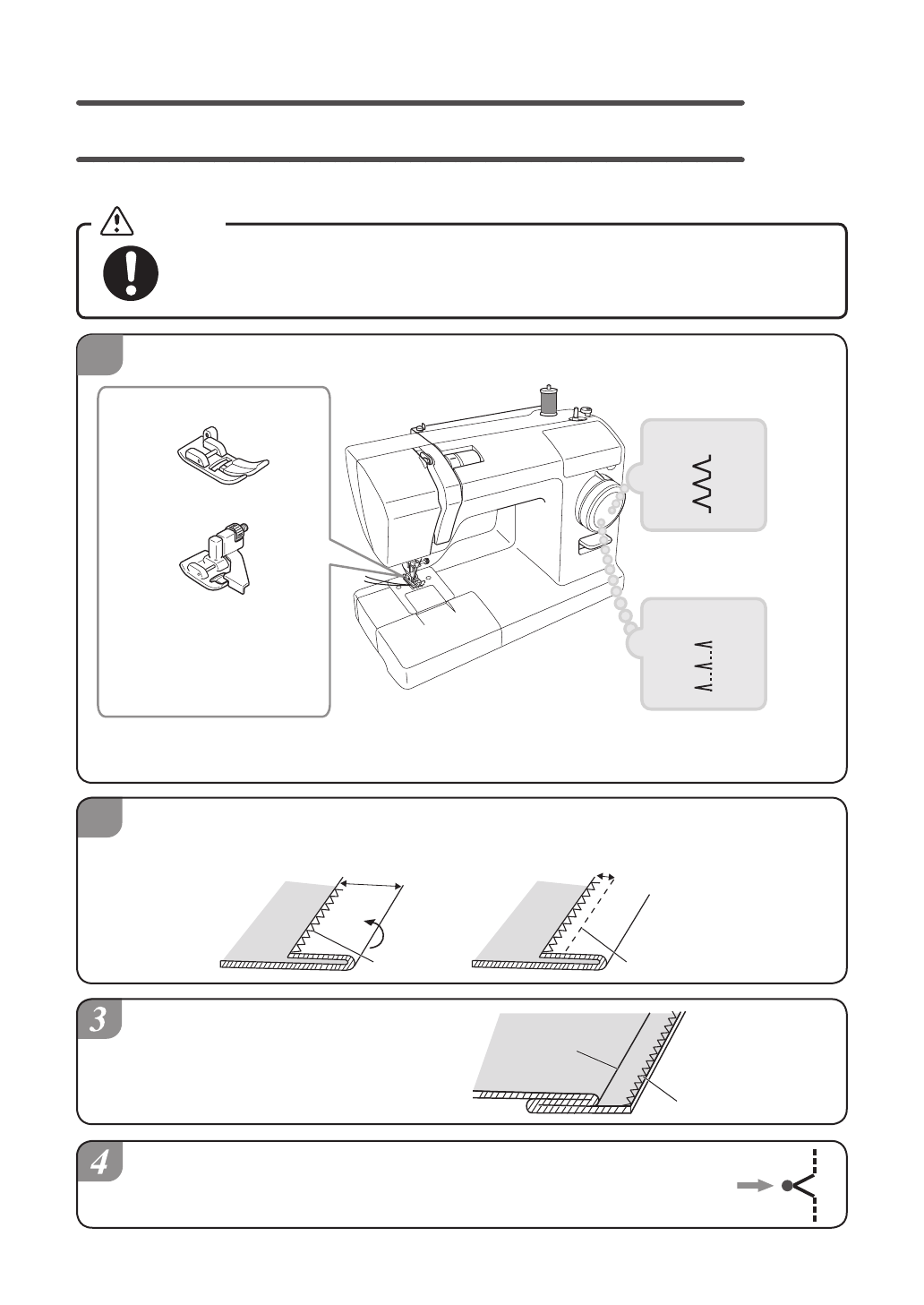 3

4