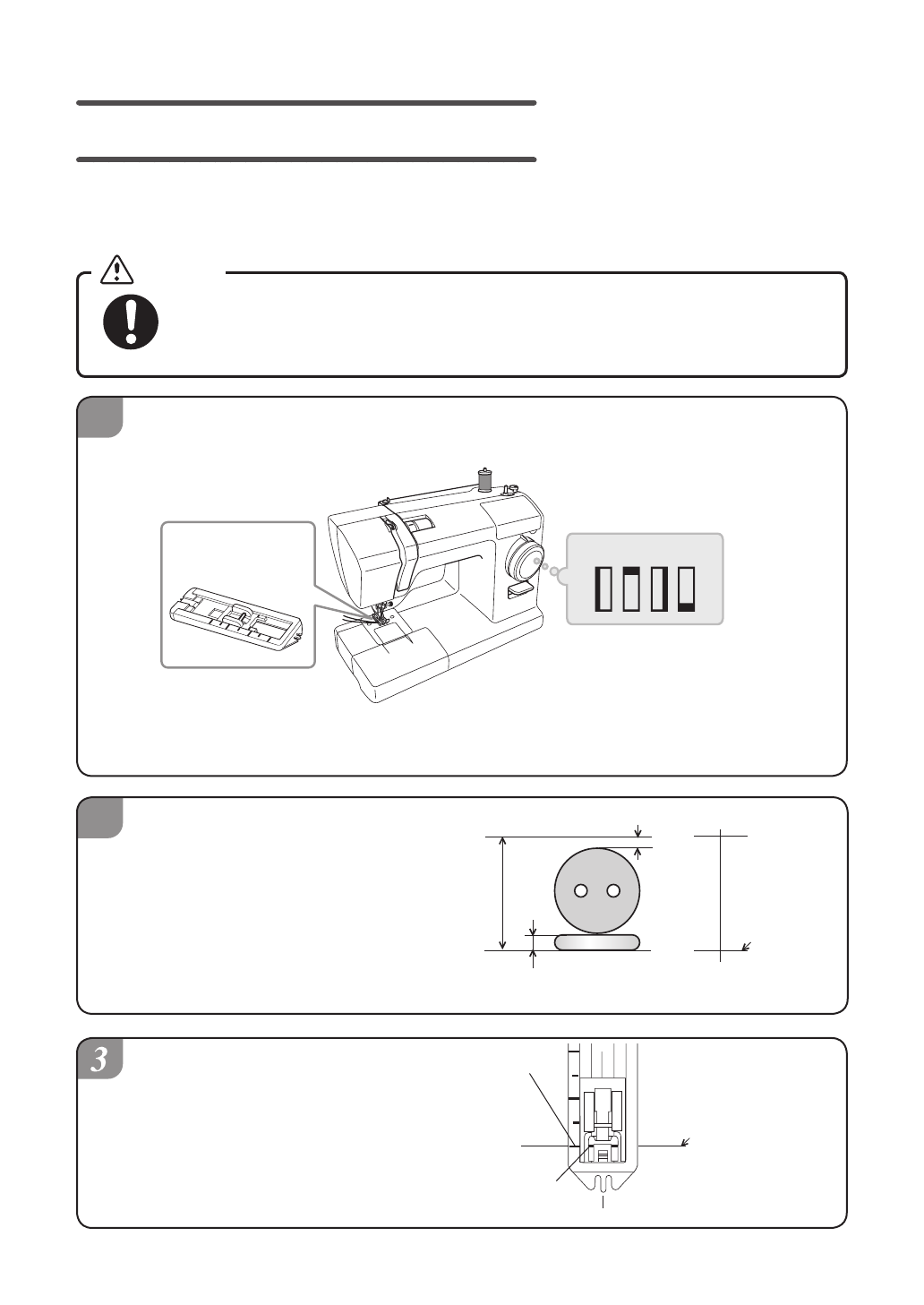 3