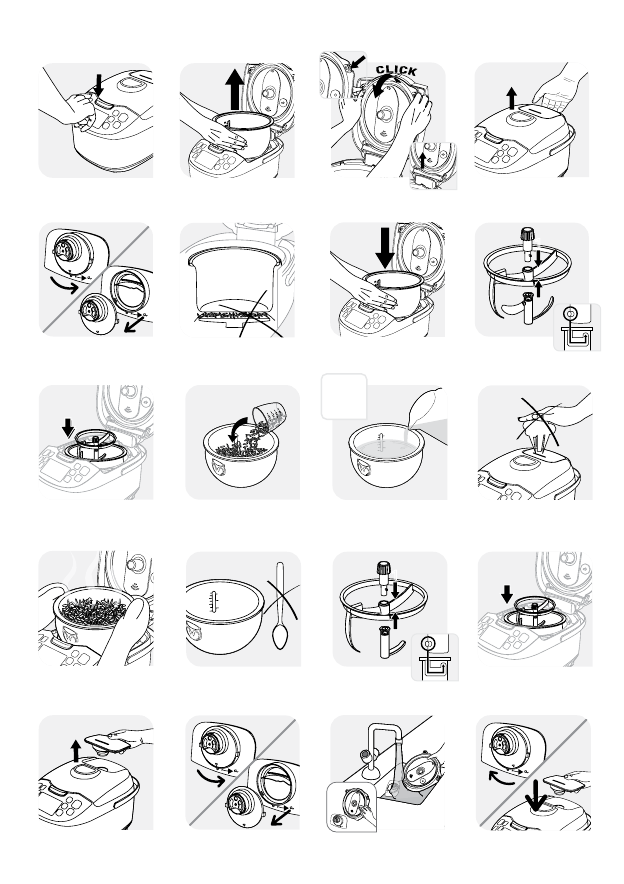 CLICK