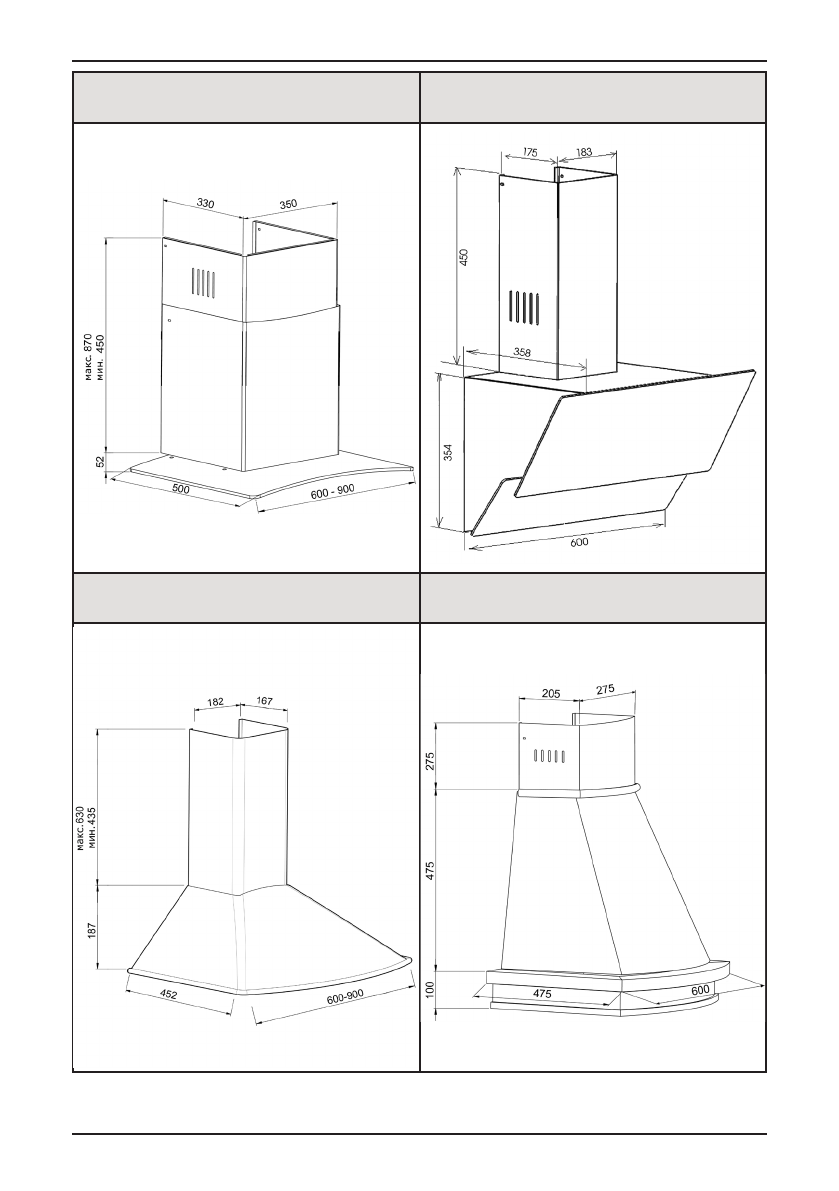 330
350
макс. 870
мин. 450
52
500
600 - 900

175
183
450
358
354
600

182
167
макс.630
мин.435
187
452
600-900

205
275
275
475
100
475
600