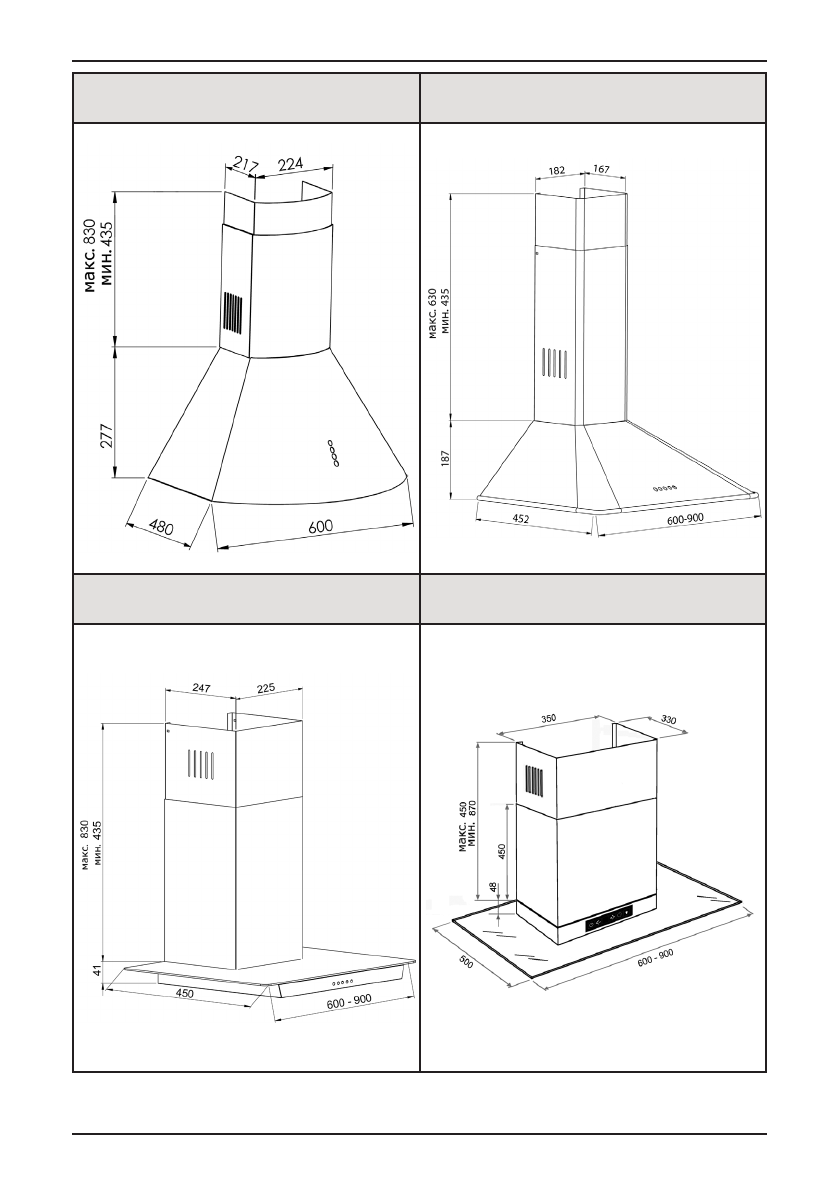 217 224
макс. 830
мин. 435
277
480
600

182 167
макс. 630
мин. 435
187
452
600-900

247 225
макс. 830
мин. 435
41
450
600 - 900

350 330
макс. 450
мин. 870
450
48
500
600 - 900