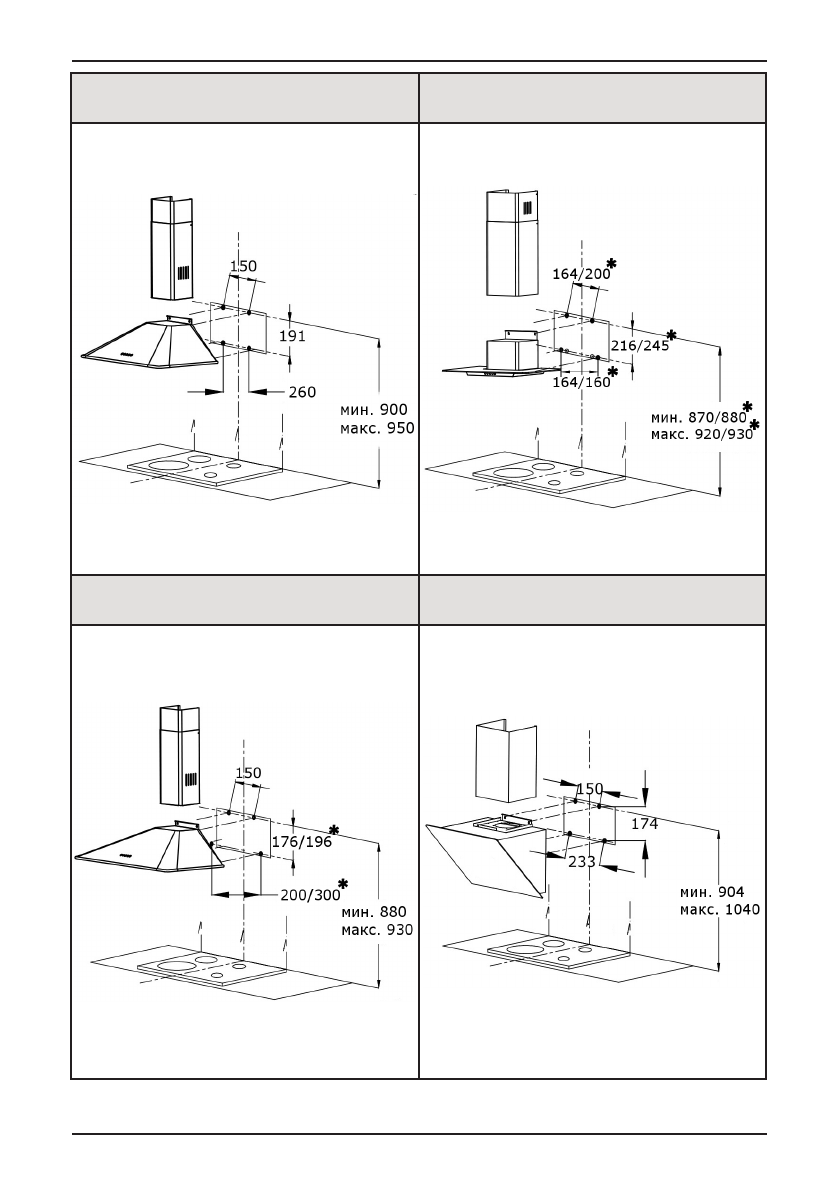 150
191
260
мин. 900
макс. 950

164/200*
216/245*
164/160*
мин. 870/880*
макс. 920/930*

150
176/196*
200/300*
мин. 880
макс. 930

150
174
233
мин. 904
макс. 1040