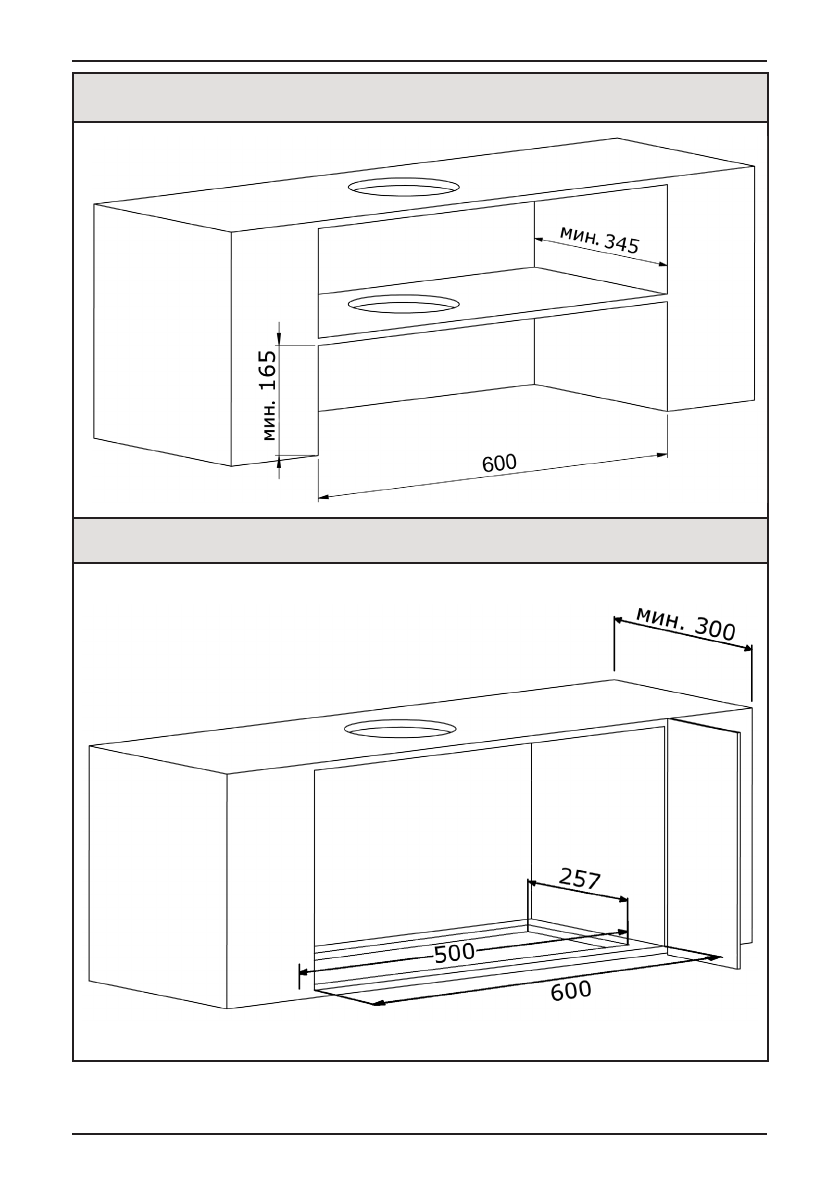 мин. 345

мин. 165

600

мин. 300

257

500

600