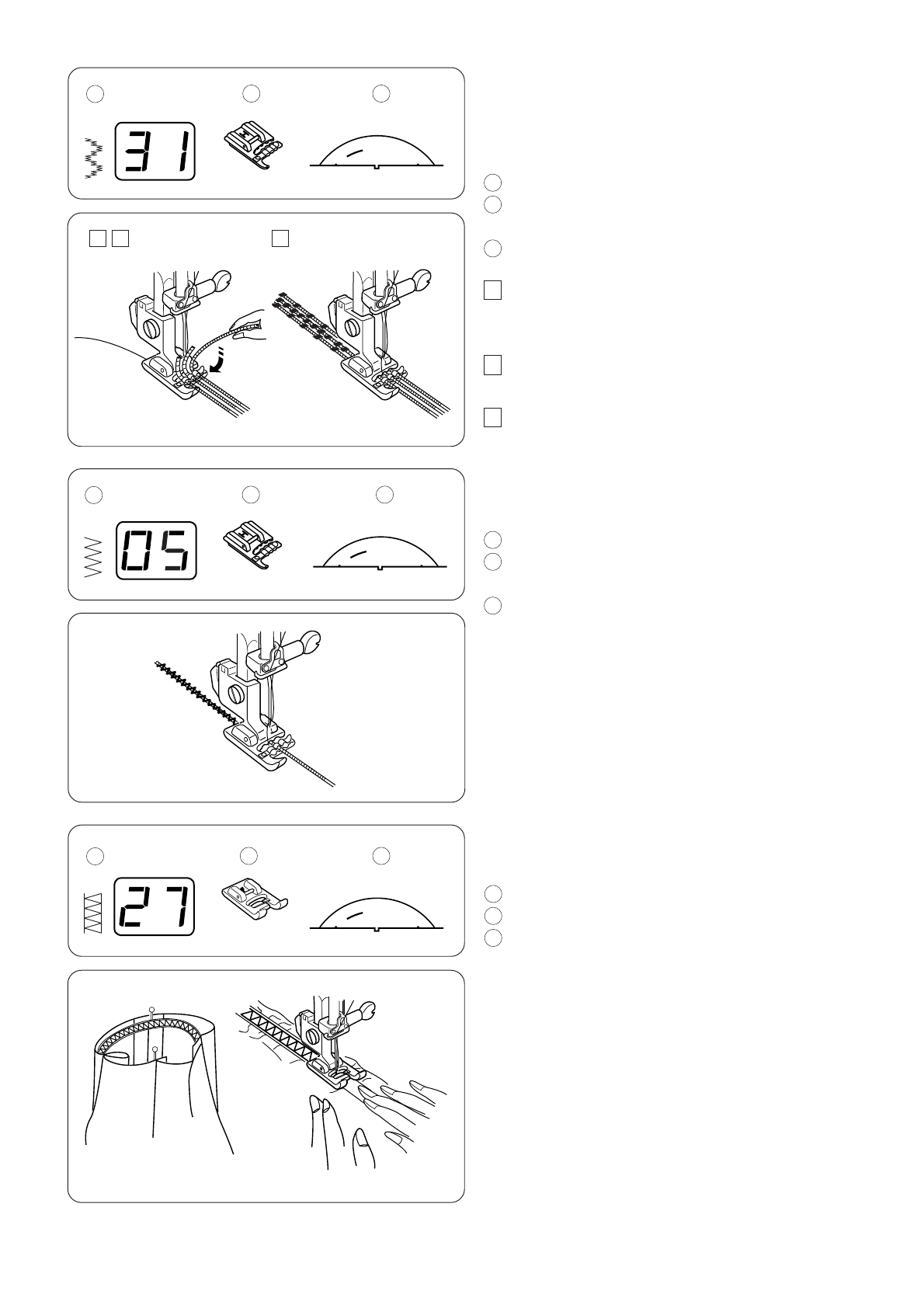 31

05

27