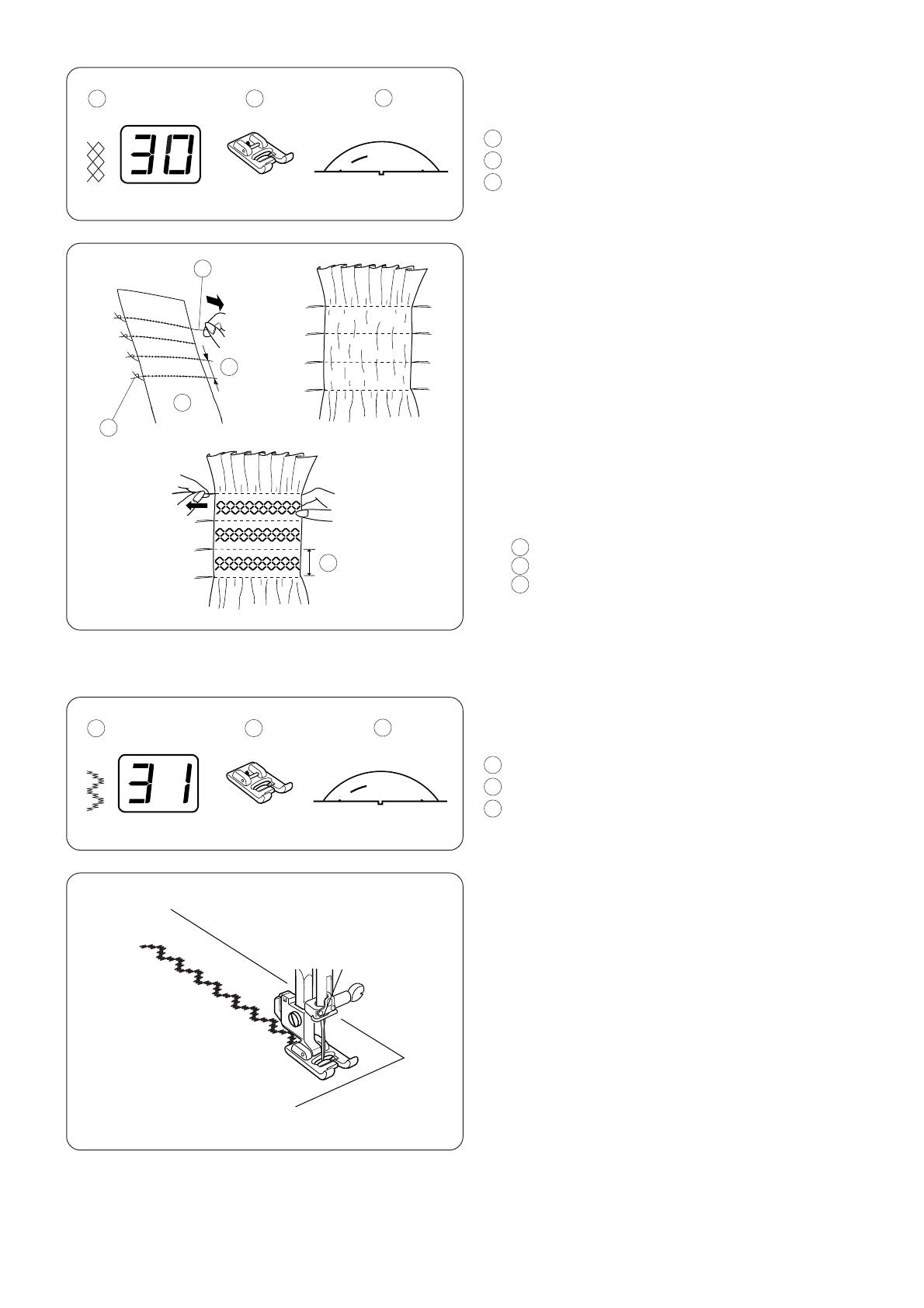 30

31