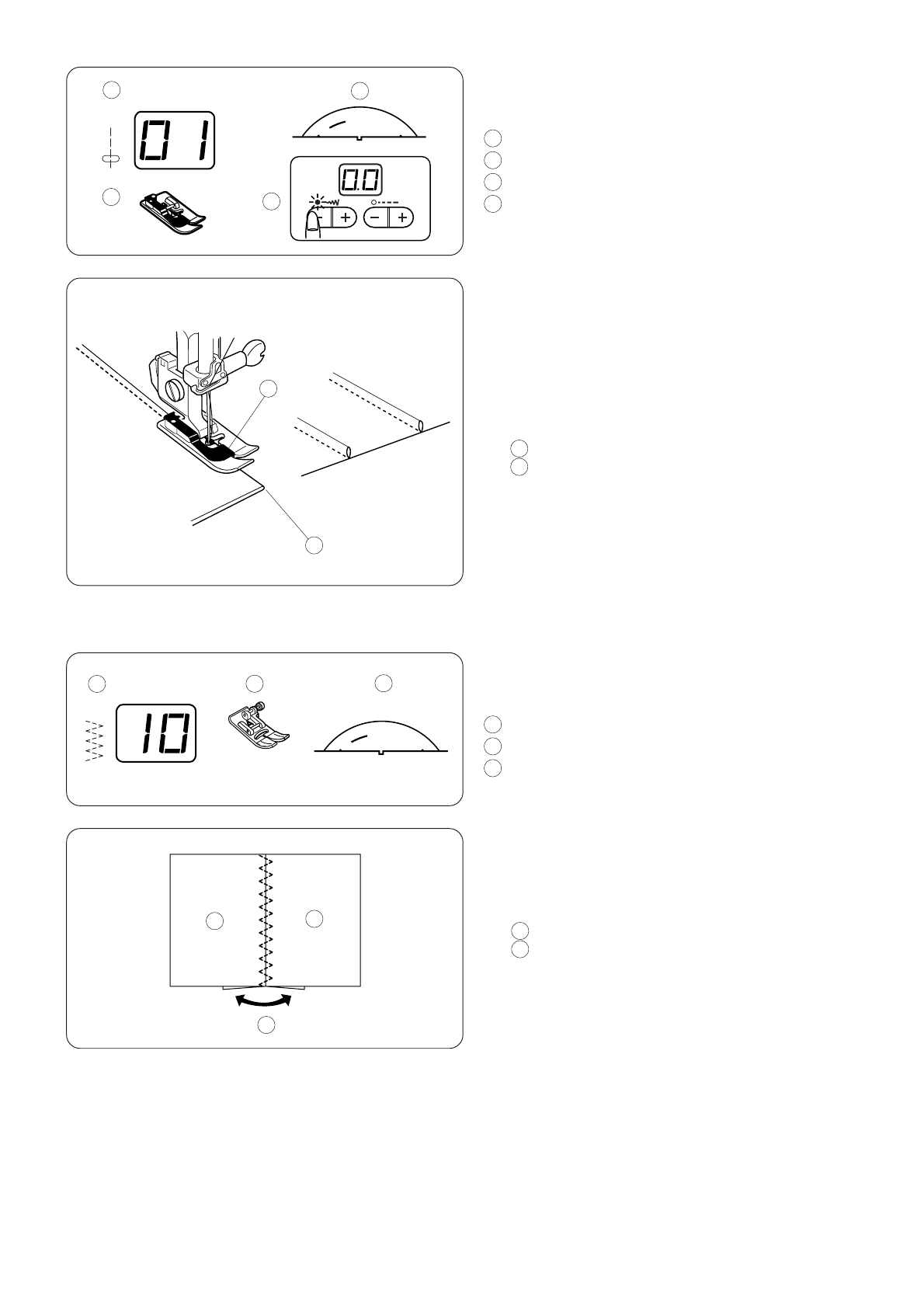 01

0.0

10