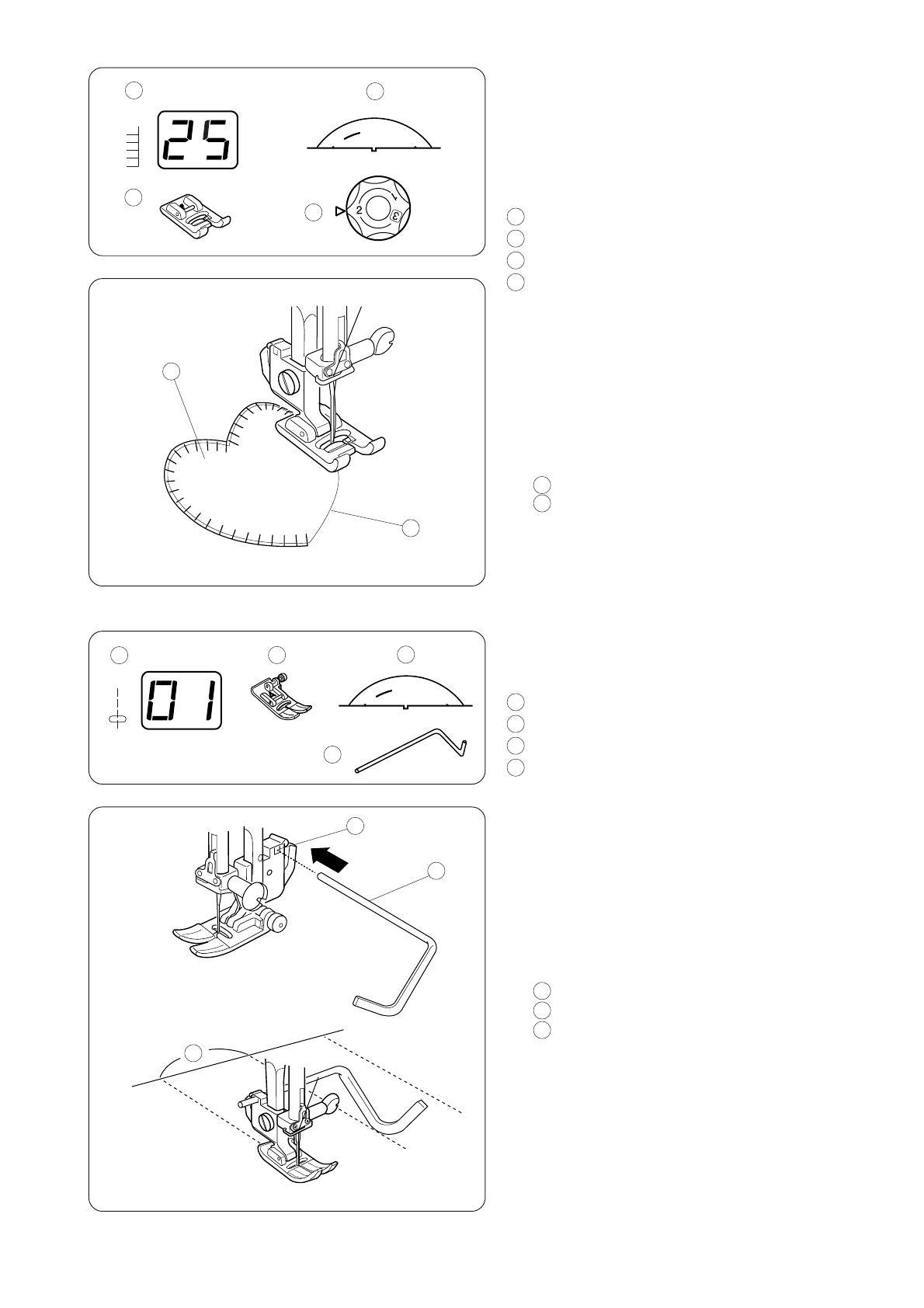 25

2

3

01