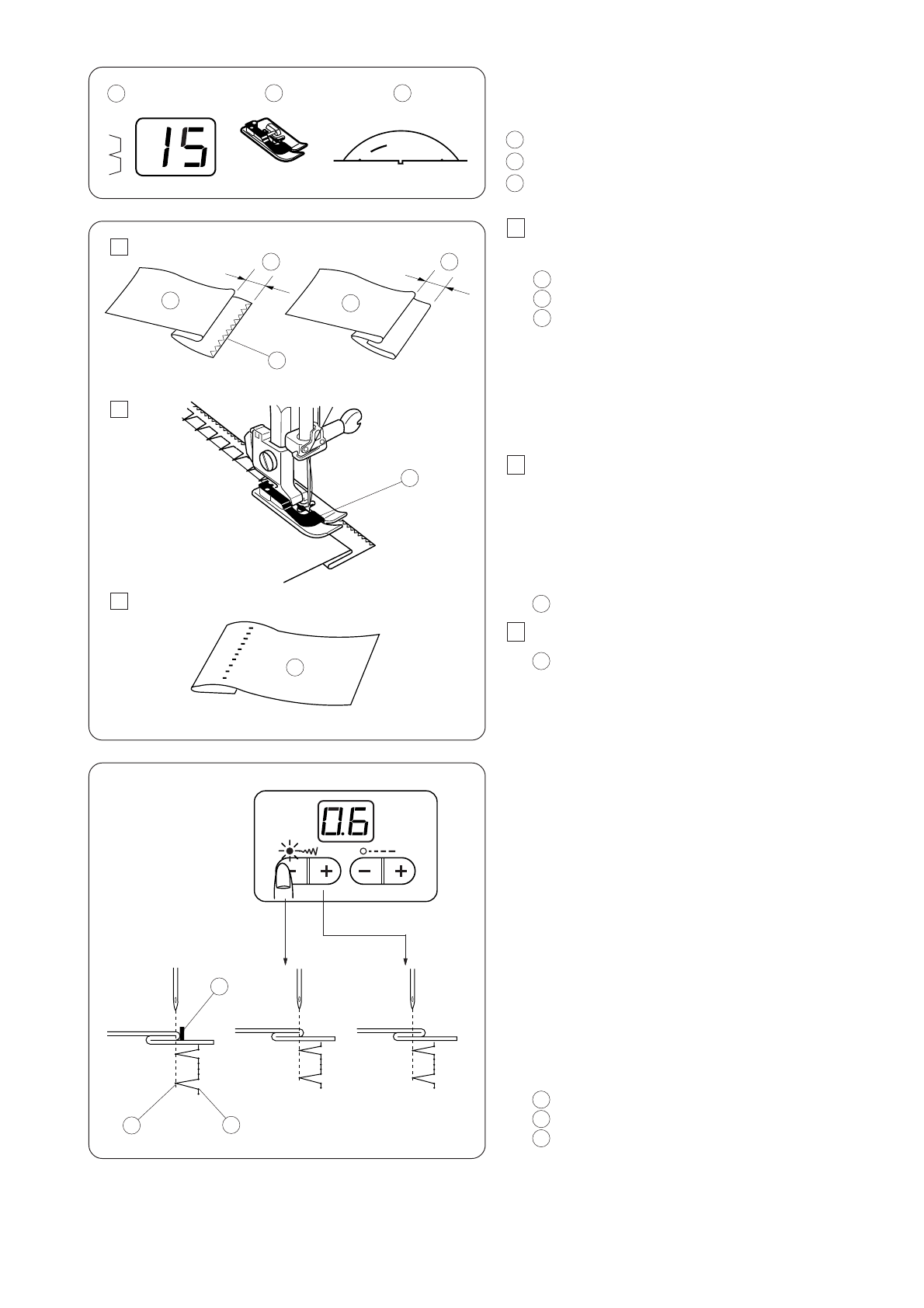 15

0.6

−
+
−
+