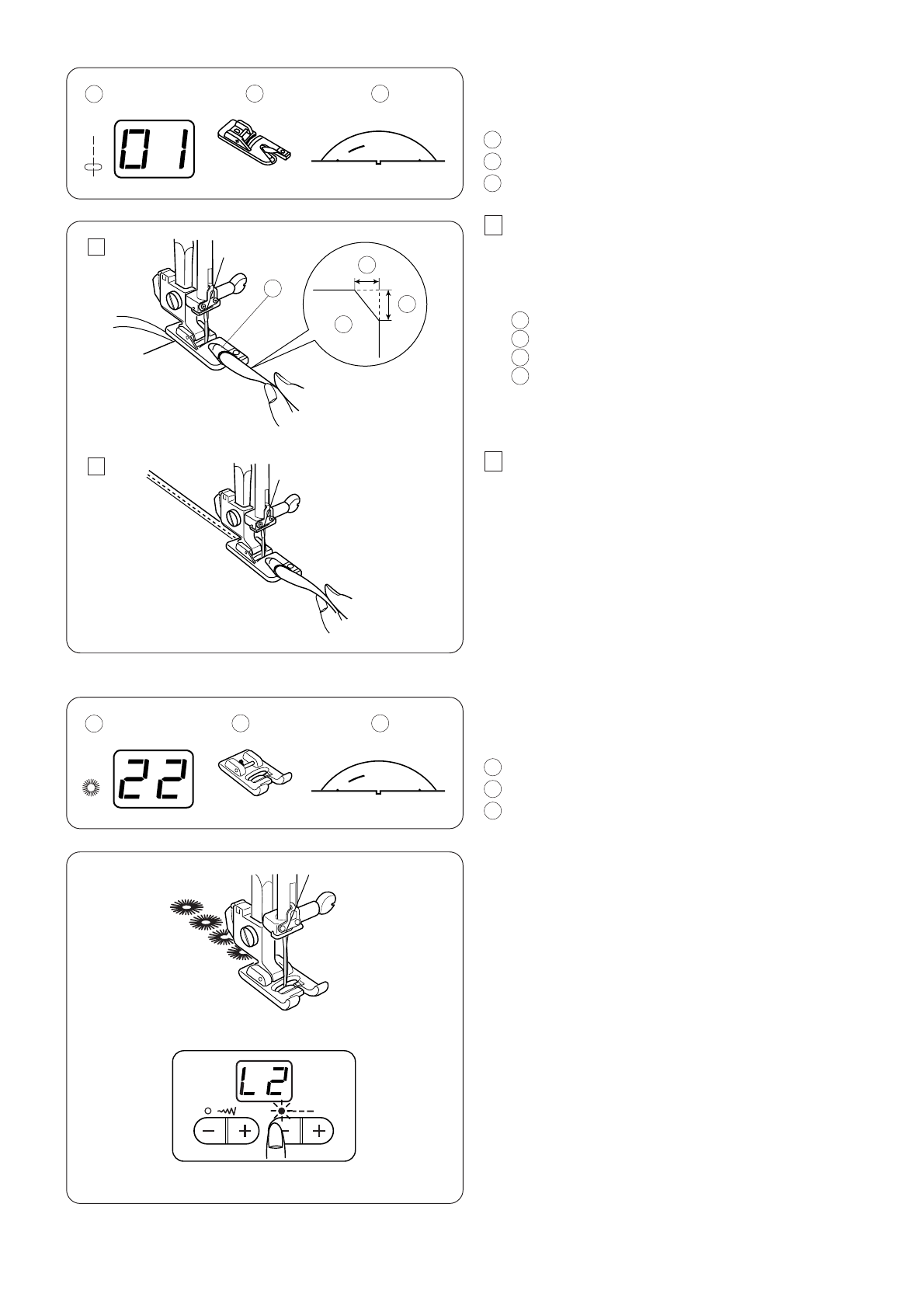 01

22

L2

− +

− +